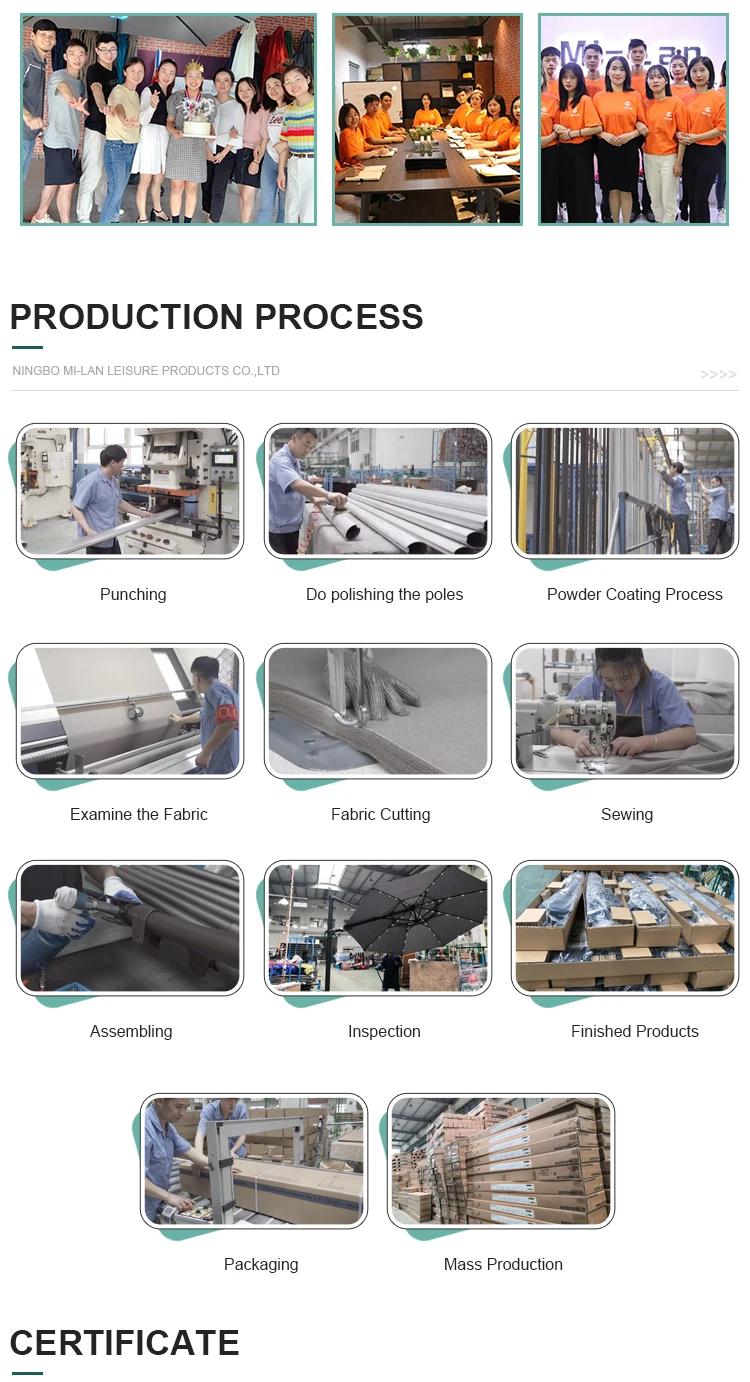 Mi-Lan

PRODUCTION PROCESS

NINGBO MI-LAN LEISURE PRODUCTS CO.,LTD

>>>>

Punching

Do polishing the poles

Powder Coating Process

Examine the Fabric

Fabric Cutting

Sewing

Assembling

Inspection

Finished Products

Packaging

Mass Production

CERTIFICATE