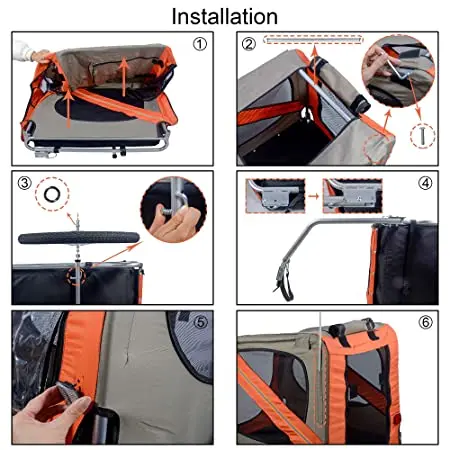 Installation

①

②

③

④

⑤

⑥