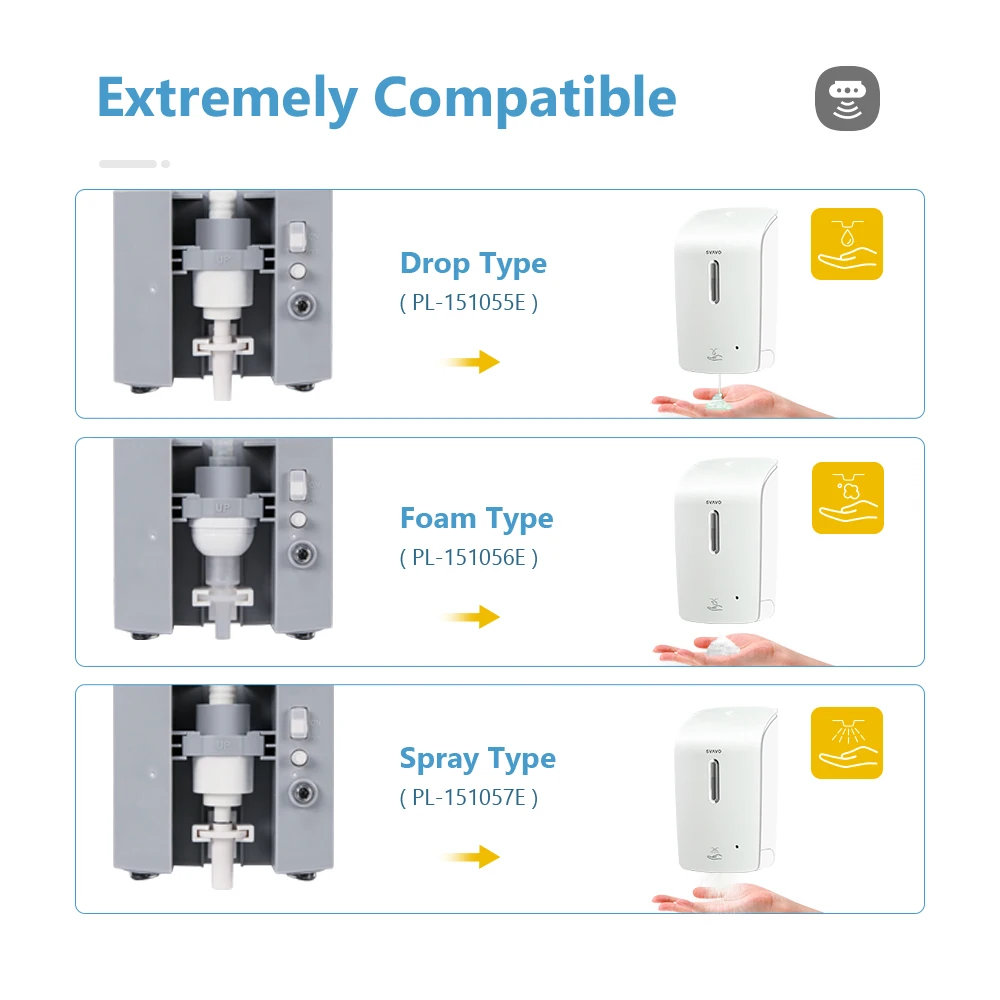 Extremely Compatible

UP

Drop Type
( PL-151055E )

SVAVO

UP

Foam Type
( PL-151056E )

SVAVO

UP

Spray Type
( PL-151057E )

SVAVO