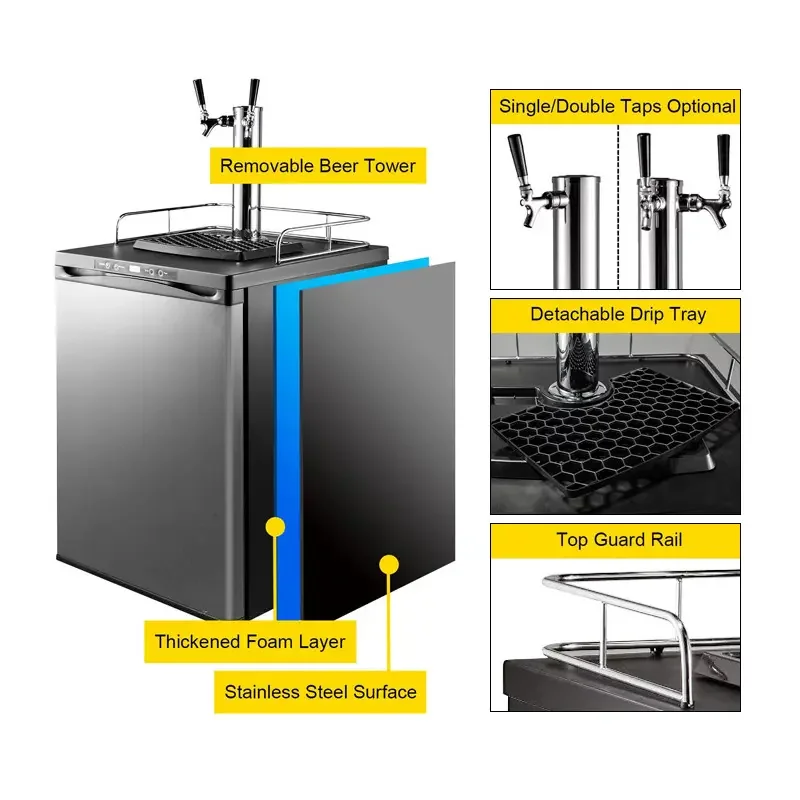 Removable Beer Tower

Thickened Foam Layer

Stainless Steel Surface

Single/Double Taps Optional

Detachable Drip Tray

Top Guard Rail