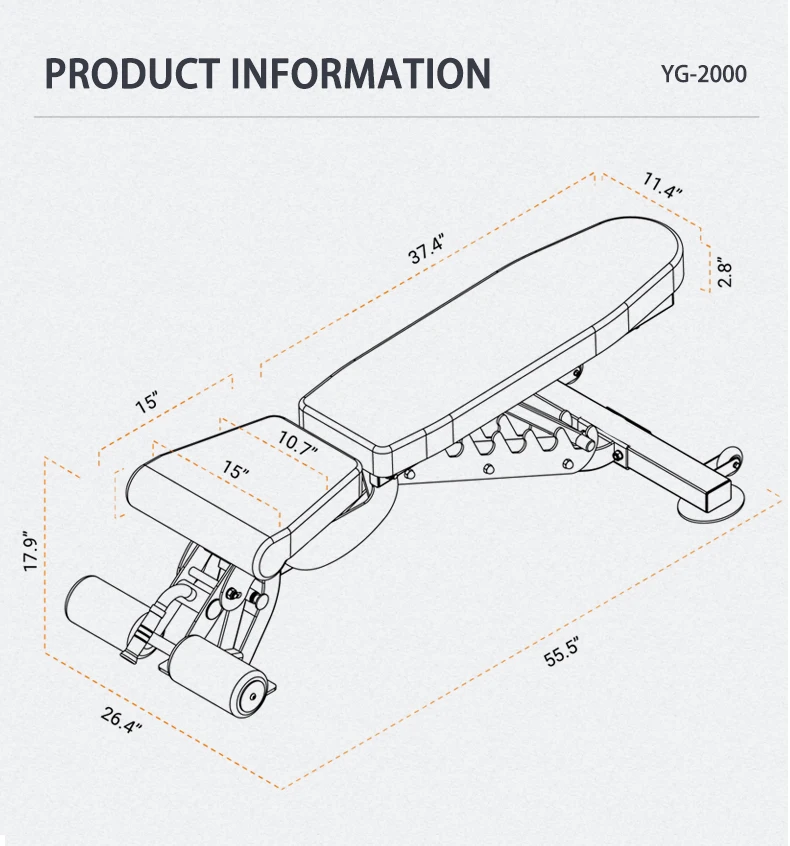 PRODUCT INFORMATION

YG-2000

11.4"

37.4"

2.8"

15"

10.7"

15"

17.9"

55.5"

26.4"