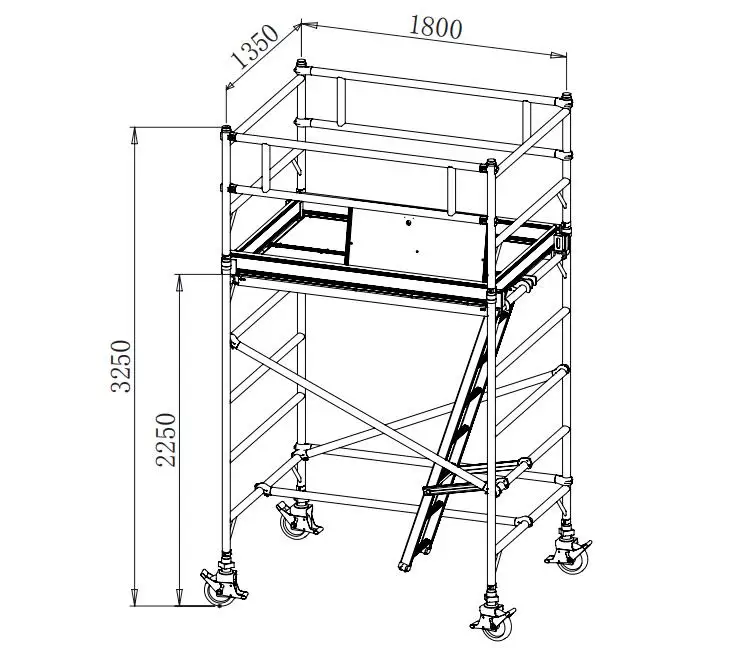 1350
1800
3250
2250