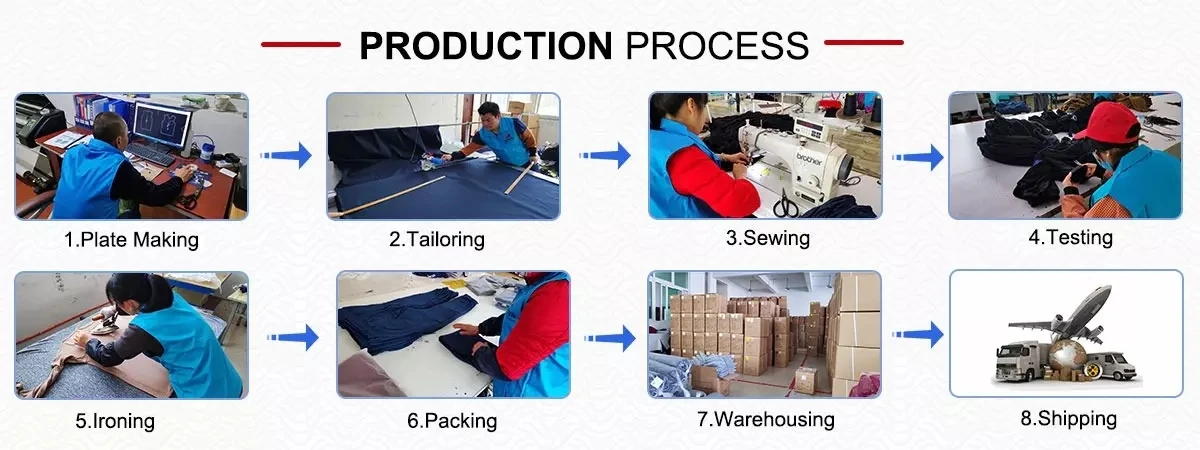 PRODUCTION PROCESS

1.Plate Making

2.Tailoring

brother

3.Sewing

4.Testing

5.Ironing

6.Packing

7.Warehousing

8.Shipping