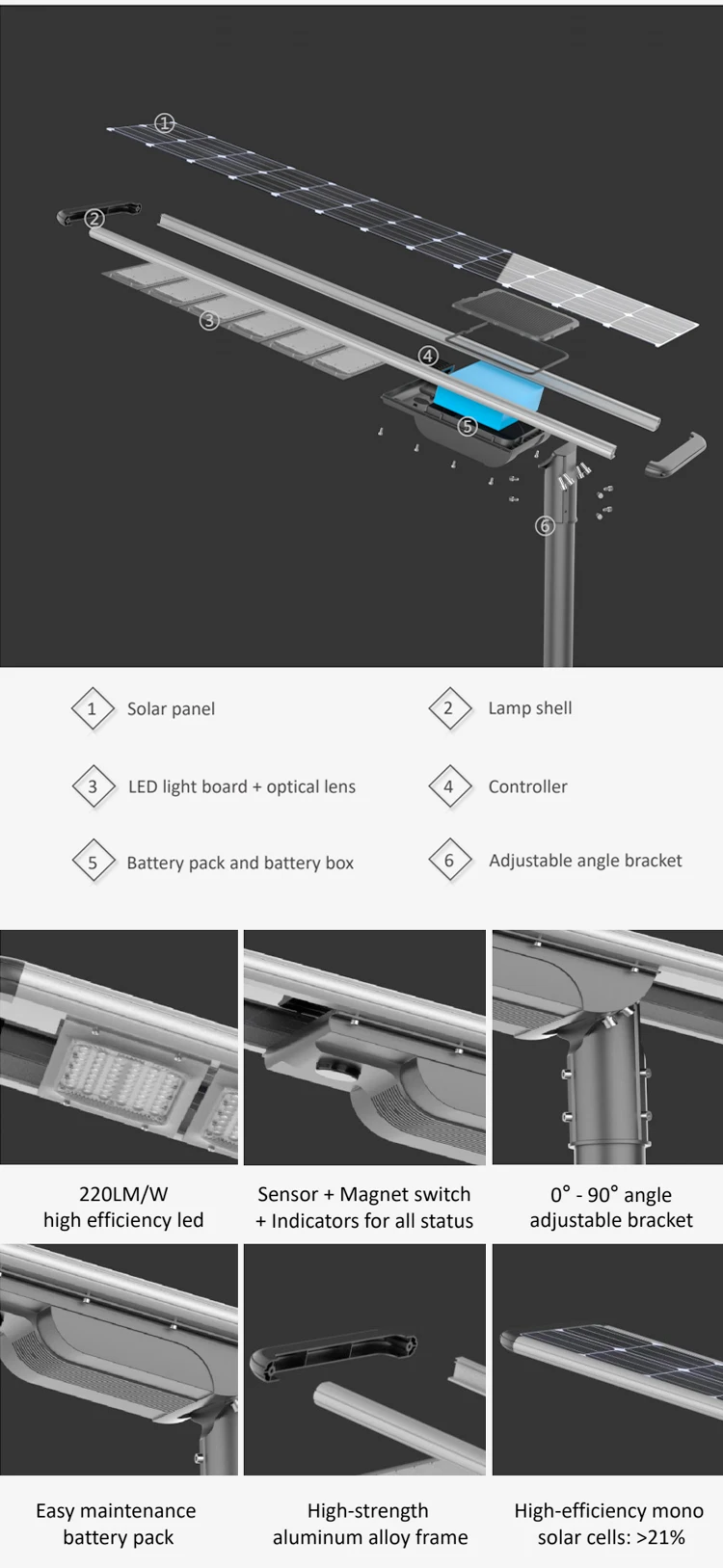 ①
②
③
④
⑤
⑥

1 Solar panel

2 Lamp shell

3 LED light board + optical lens

4 Controller

5 Battery pack and battery box

6 Adjustable angle bracket

220LM/W high efficiency led

Sensor + Magnet switch + Indicators for all status

0° - 90° angle adjustable bracket

Easy maintenance battery pack

High-strength aluminum alloy frame

High-efficiency mono solar cells: >21%