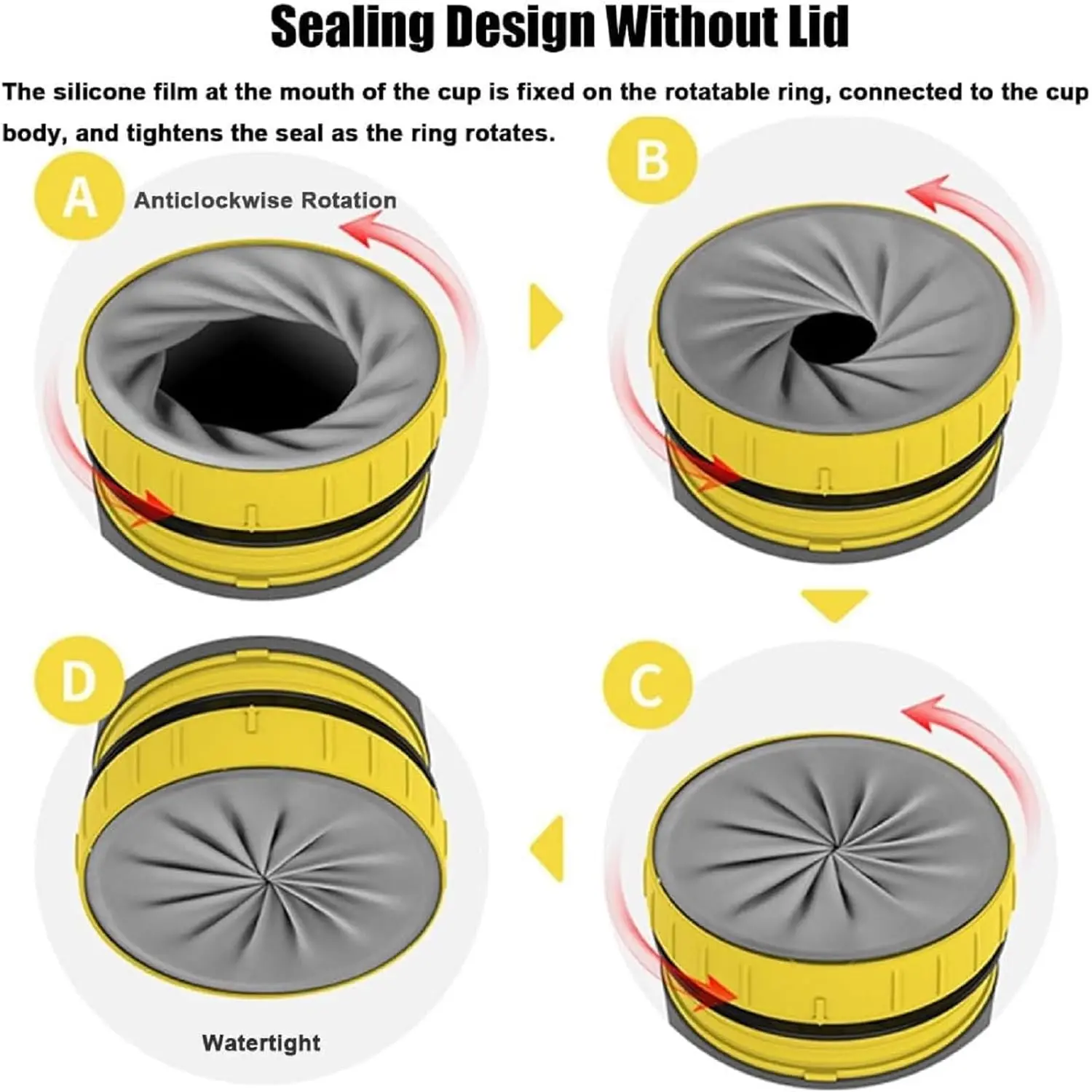 Sealing Design Without Lid

The silicone film at the mouth of the cup is fixed on the rotatable ring, connected to the cup body, and tightens the seal as the ring rotates.

A

Anticlockwise Rotation

B

C

D

Watertight