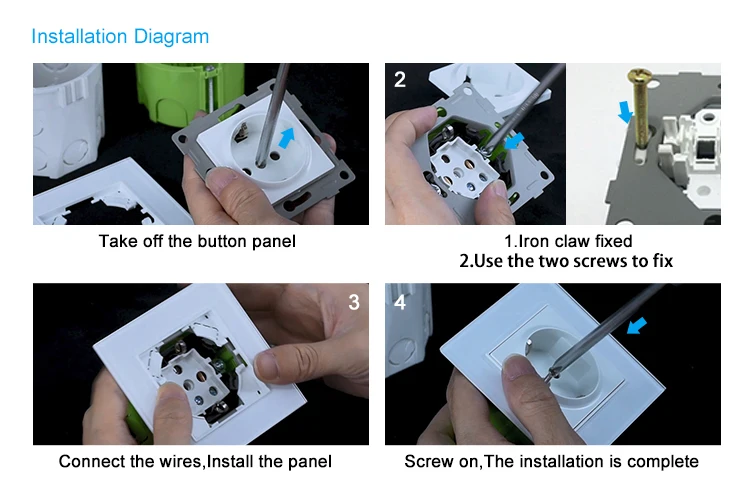 Installation Diagram

Take off the button panel

2

1.Iron claw fixed
2.Use the two screws to fix

3

Connect the wires,Install the panel

4

Screw on,The installation is complete