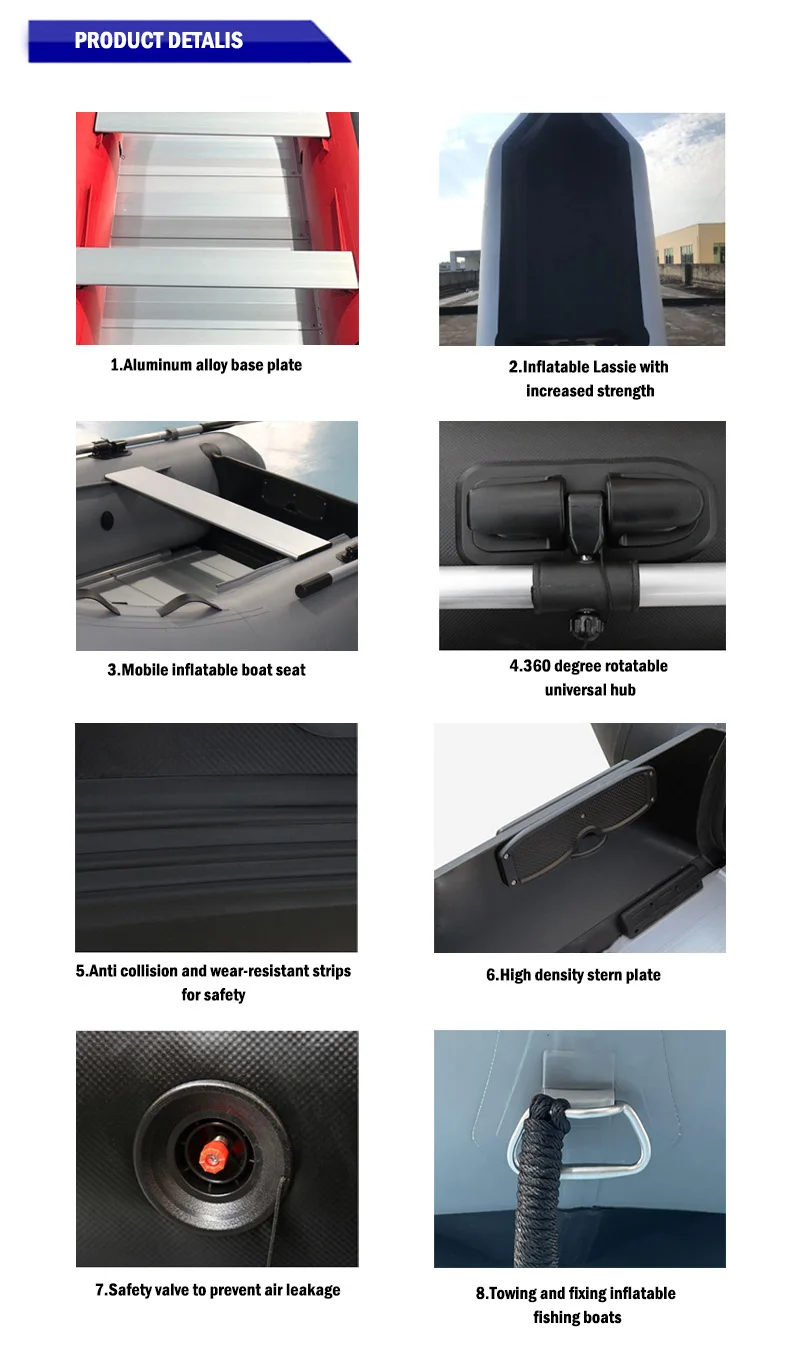 PRODUCT DETALIS

1.Aluminum alloy base plate

2.Inflatable Lassie with increased strength

3.Mobile inflatable boat seat

4.360 degree rotatable universal hub

5.Anti collision and wear-resistant strips for safety

6.High density stern plate

7.Safety valve to prevent air leakage

8.Towing and fixing inflatable fishing boats