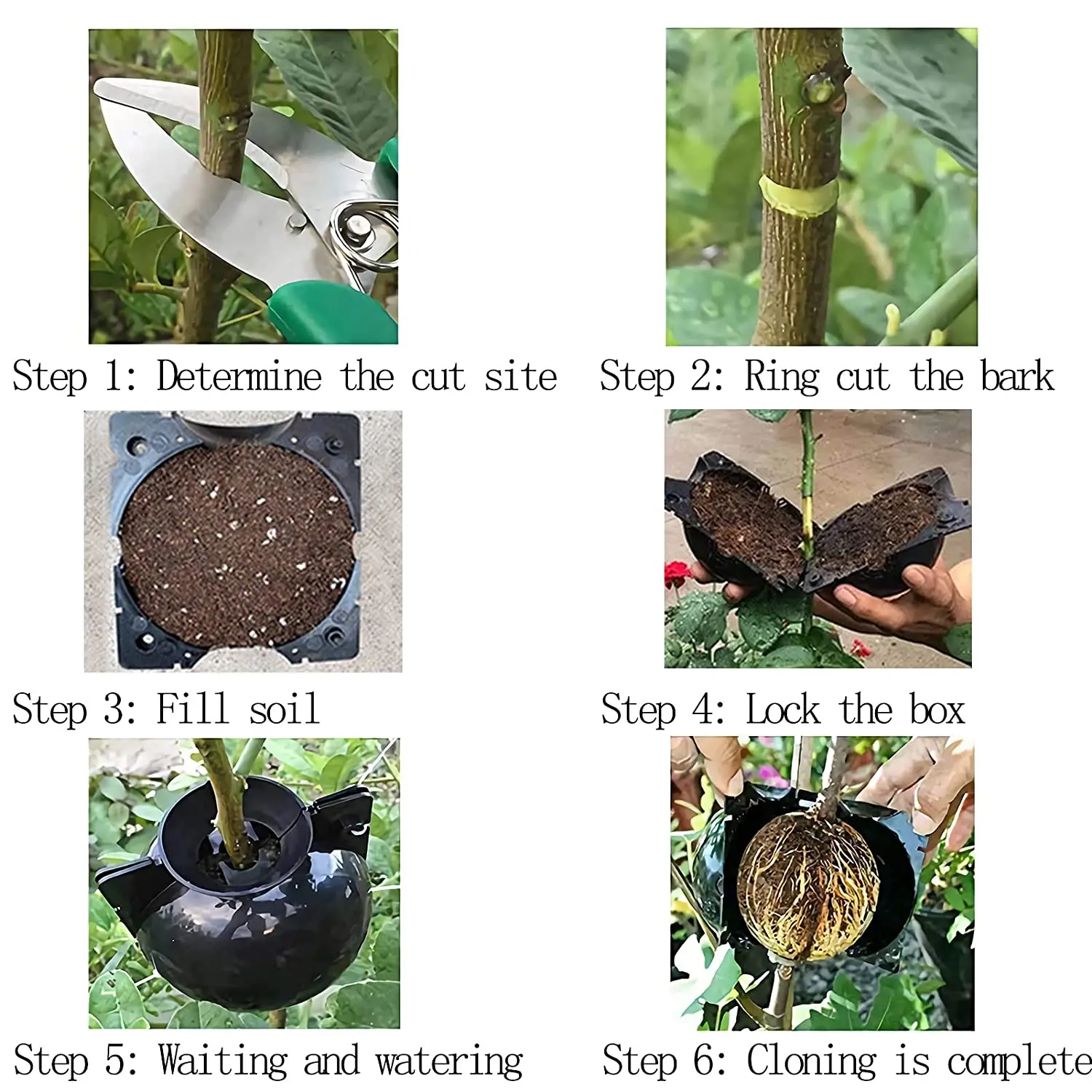 Step 1: Determine the cut site

Step 2: Ring cut the bark

Step 3: Fill soil

Step 4: Lock the box

Step 5: Waiting and watering

Step 6: Cloning is complete