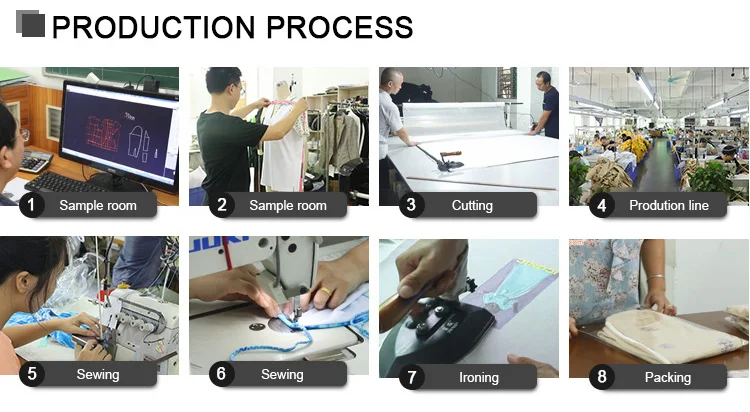 PRODUCTION PROCESS

1 Sample room

2 Sample room

3 Cutting

4 Prodution line

5 Sewing

6 Sewing

7 Ironing

8 Packing