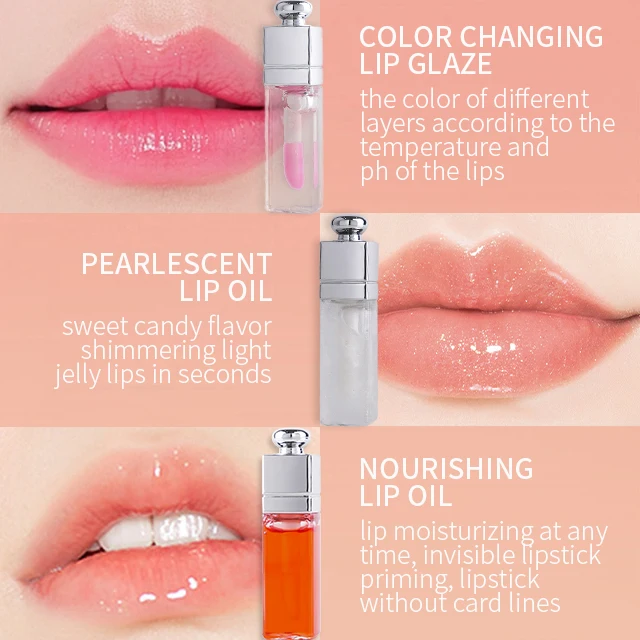 COLOR CHANGING LIP GLAZE

the color of different layers according to the temperature and ph of the lips

PEARLESCENT LIP OIL

sweet candy flavor shimmering light jelly lips in seconds

NOURISHING LIP OIL

lip moisturizing at any time, invisible lipstick priming, lipstick without card lines