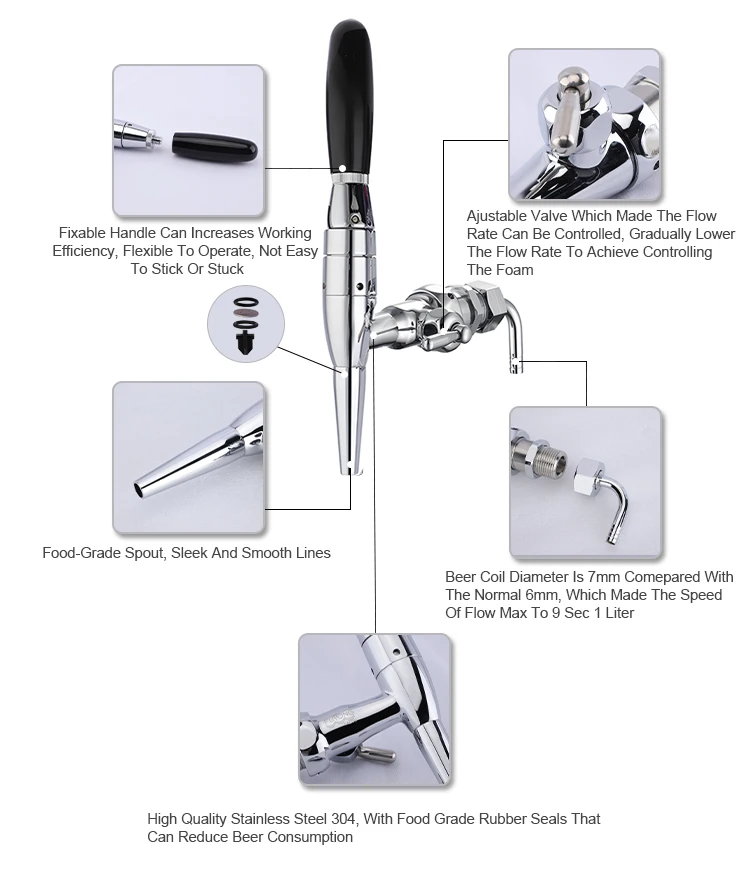 Fixable Handle Can Increases Working Efficiency, Flexible To Operate, Not Easy To Stick Or Stuck

Ajustable Valve Which Made The Flow Rate Can Be Controlled, Gradually Lower The Flow Rate To Achieve Controlling The Foam

Food-Grade Spout, Sleek And Smooth Lines

Beer Coil Diameter Is 7mm Comepared With The Normal 6mm, Which Made The Speed Of Flow Max To 9 Sec 1 Liter

High Quality Stainless Steel 304, With Food Grade Rubber Seals That Can Reduce Beer Consumption