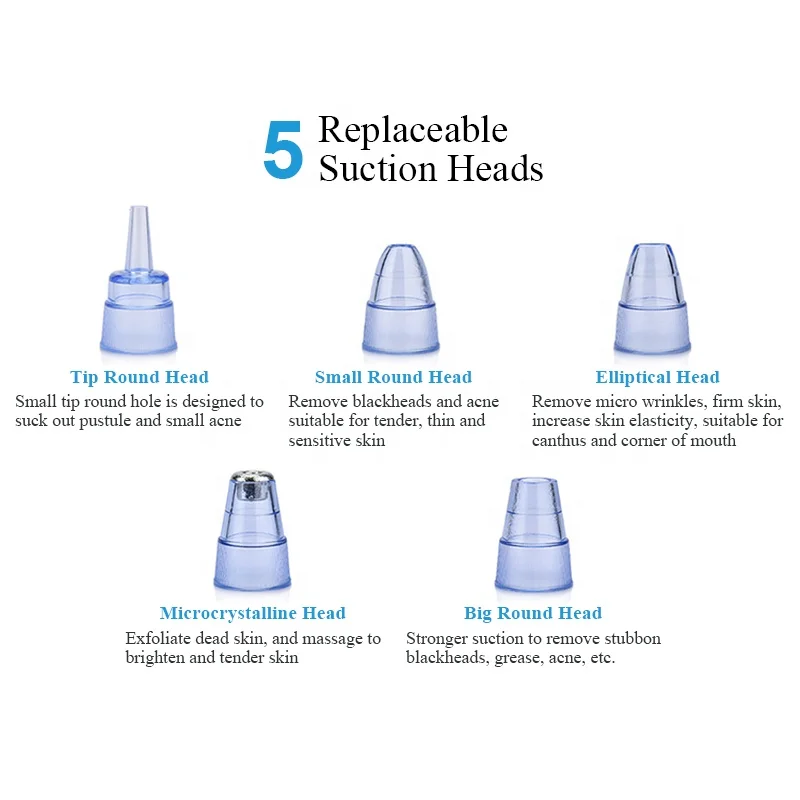 5 Replaceable Suction Heads

Tip Round Head
Small tip round hole is designed to suck out pustule and small acne

Small Round Head
Remove blackheads and acne suitable for tender, thin and sensitive skin

Elliptical Head
Remove micro wrinkles, firm skin, increase skin elasticity, suitable for canthus and corner of mouth

Microcrystalline Head
Exfoliate dead skin, and massage to brighten and tender skin

Big Round Head
Stronger suction to remove stubbon blackheads, grease, acne, etc.