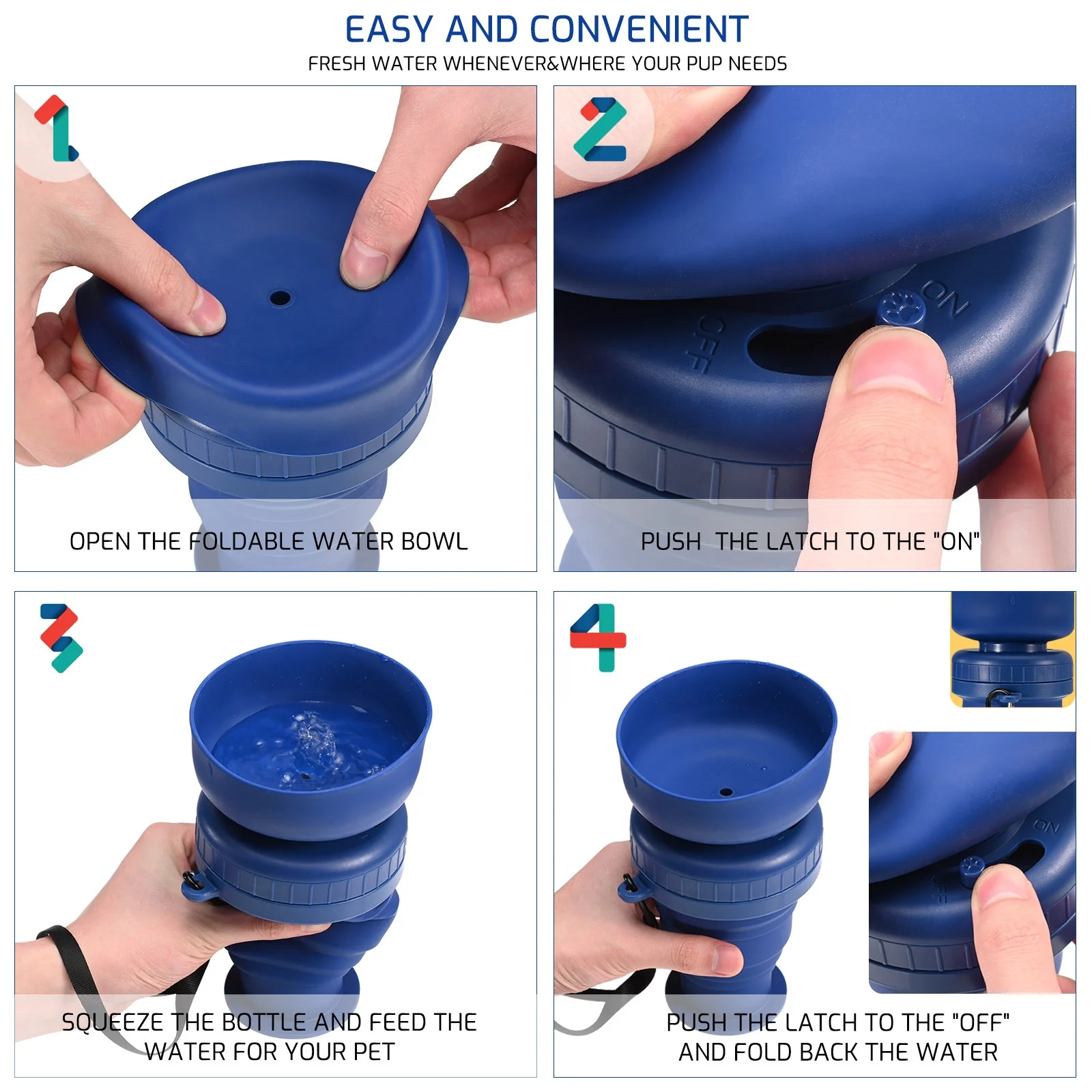 EASY AND CONVENIENT
FRESH WATER WHENEVER&WHERE YOUR PUP NEEDS

1
OPEN THE FOLDABLE WATER BOWL

2
OFF ON
PUSH THE LATCH TO THE "ON"

3
SQUEEZE THE BOTTLE AND FEED THE WATER FOR YOUR PET

4
ON OFF
PUSH THE LATCH TO THE "OFF" AND FOLD BACK THE WATER