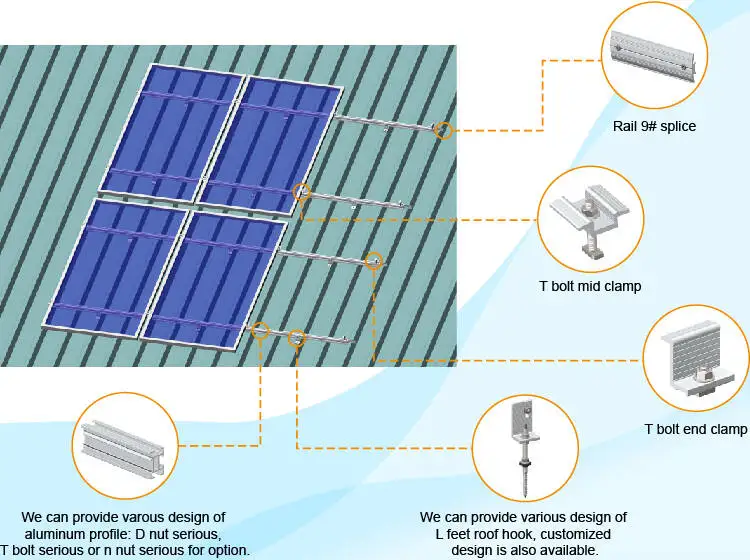 Rail 9# splice

T bolt mid clamp

T bolt end clamp

We can provide varous design of aluminum profile: D nut serious, T bolt serious or n nut serious for option.

We can provide various design of L feet roof hook, customized design is also available.