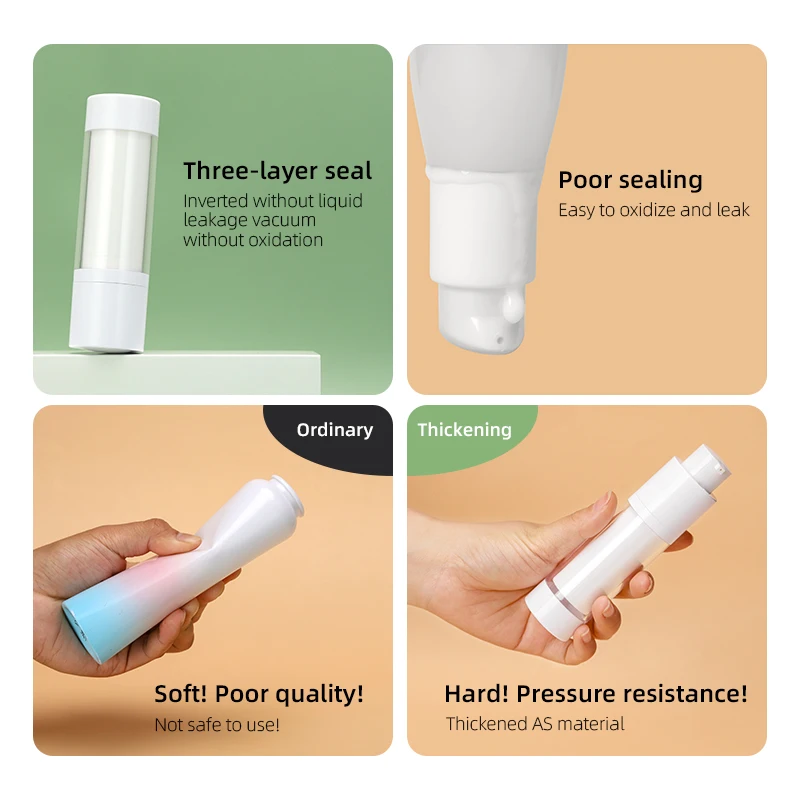 Three-layer seal
Inverted without liquid leakage vacuum without oxidation

Poor sealing
Easy to oxidize and leak

Ordinary

Soft! Poor quality!
Not safe to use!

Thickening

Hard! Pressure resistance!
Thickened AS material