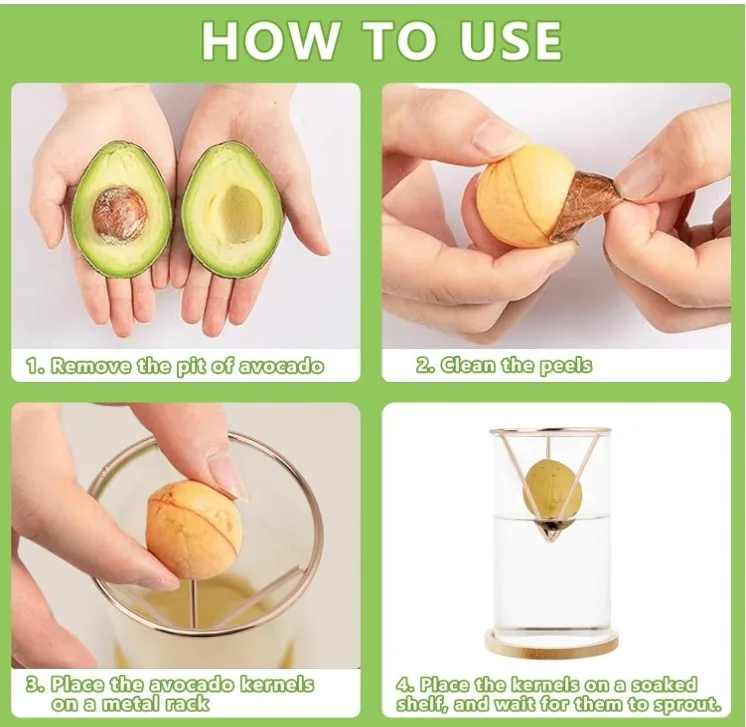 HOW TO USE

1. Remove the pit of avocado

2. Clean the peels

3. Place the avocado kernels on a metal rack

4. Place the kernels on a soaked shelf, and wait for them to sprout.