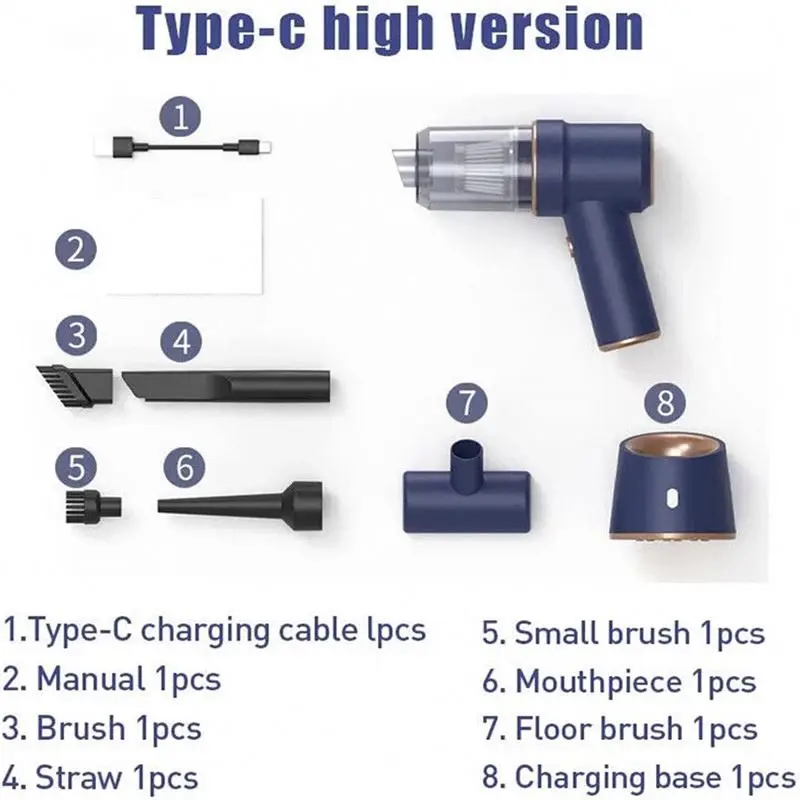 Type-c high version

1

2

3

4

5

6

7

8

1.Type-C charging cable lpcs
2. Manual 1pcs
3. Brush 1pcs
4. Straw 1pcs

5. Small brush 1pcs
6. Mouthpiece 1pcs
7. Floor brush 1pcs
8. Charging base 1pcs