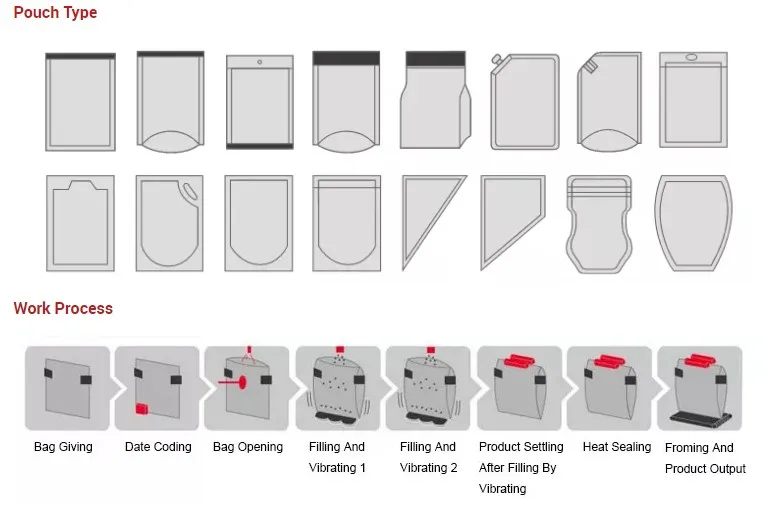 Pouch Type

Work Process

Bag Giving

Date Coding

Bag Opening

Filling And Vibrating 1

Filling And Vibrating 2

Product Settling After Filling By Vibrating

Heat Sealing

Froming And Product Output