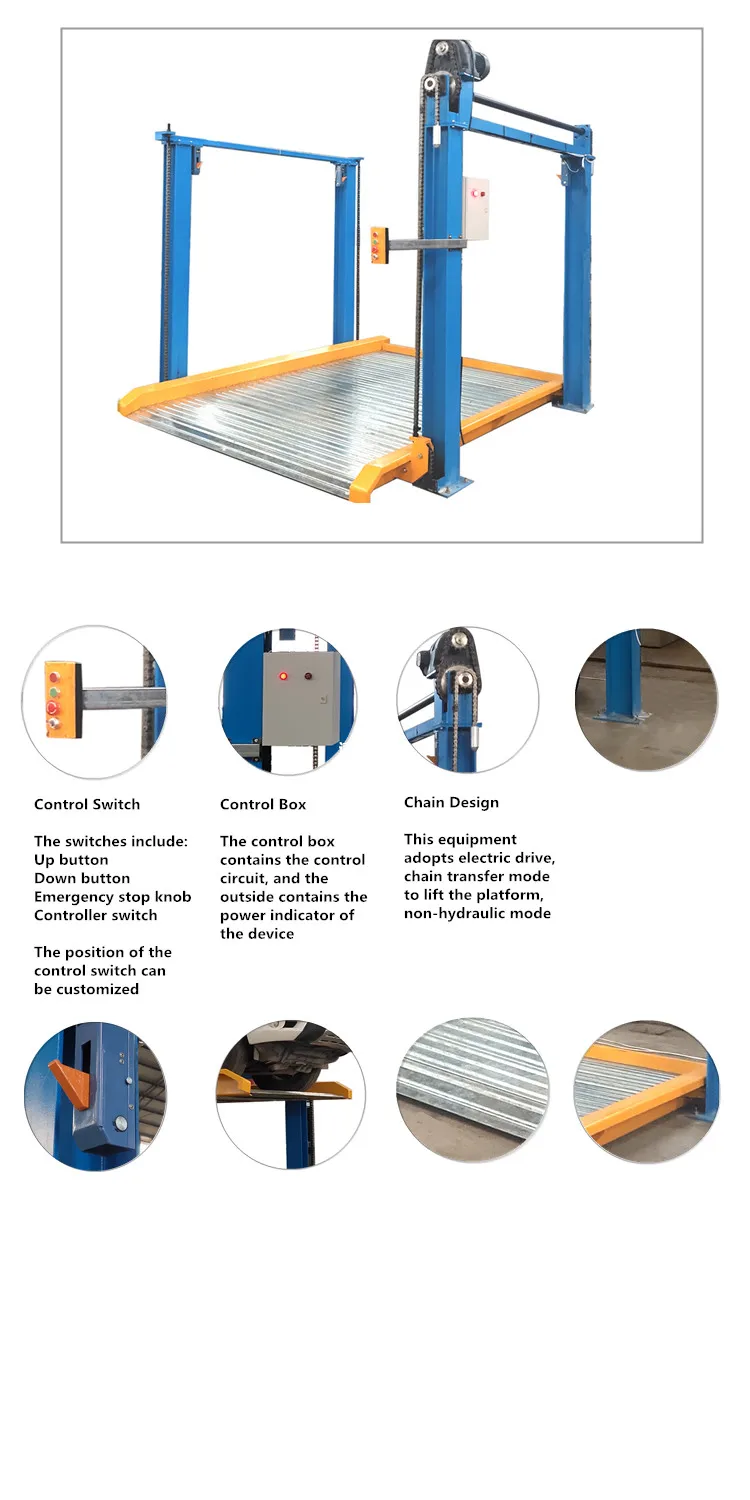 Control Switch

The switches include:
Up button
Down button
Emergency stop knob
Controller switch

The position of the control switch can be customized

Control Box

The control box contains the control circuit, and the outside contains the power indicator of the device

Chain Design

This equipment adopts electric drive, chain transfer mode to lift the platform, non-hydraulic mode