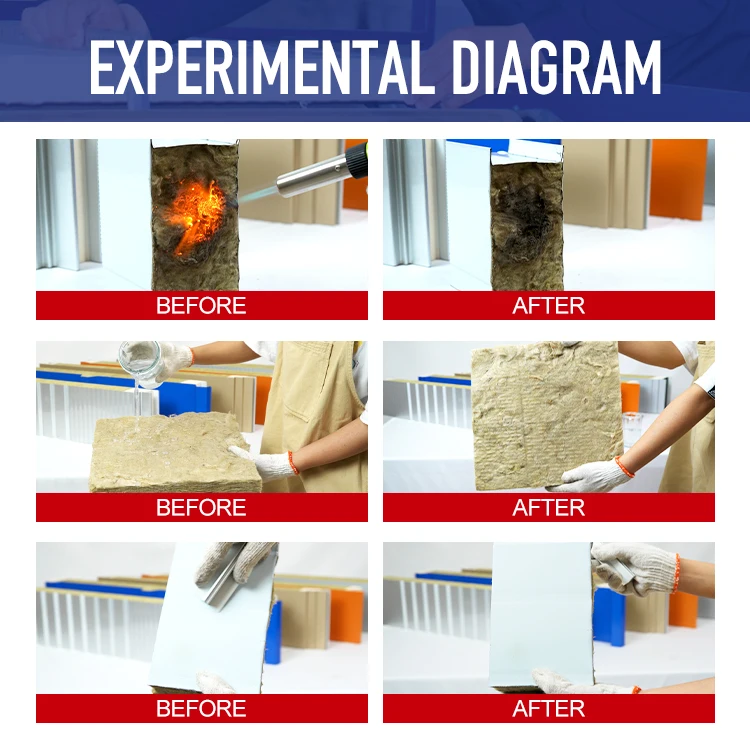 EXPERIMENTAL DIAGRAM

BEFORE

AFTER

BEFORE

AFTER

BEFORE

AFTER