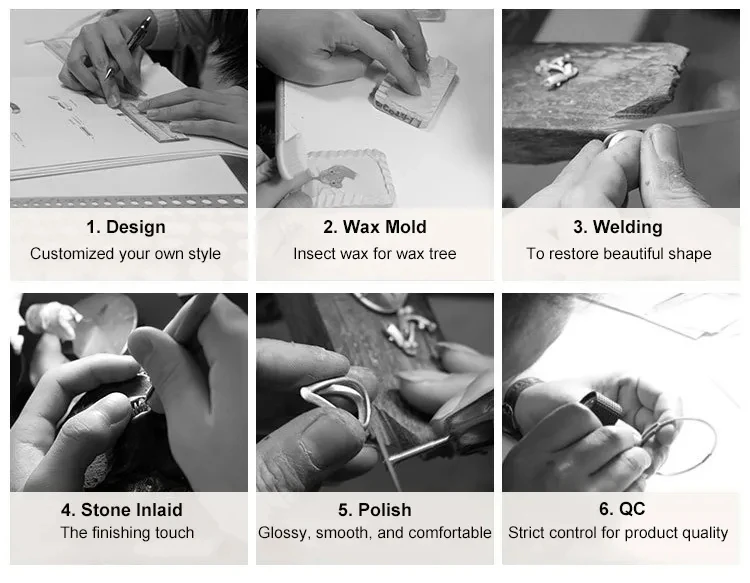 1. Design
Customized your own style

2. Wax Mold
Insect wax for wax tree

3. Welding
To restore beautiful shape

4. Stone Inlaid
The finishing touch

5. Polish
Glossy, smooth, and comfortable

6. QC
Strict control for product quality