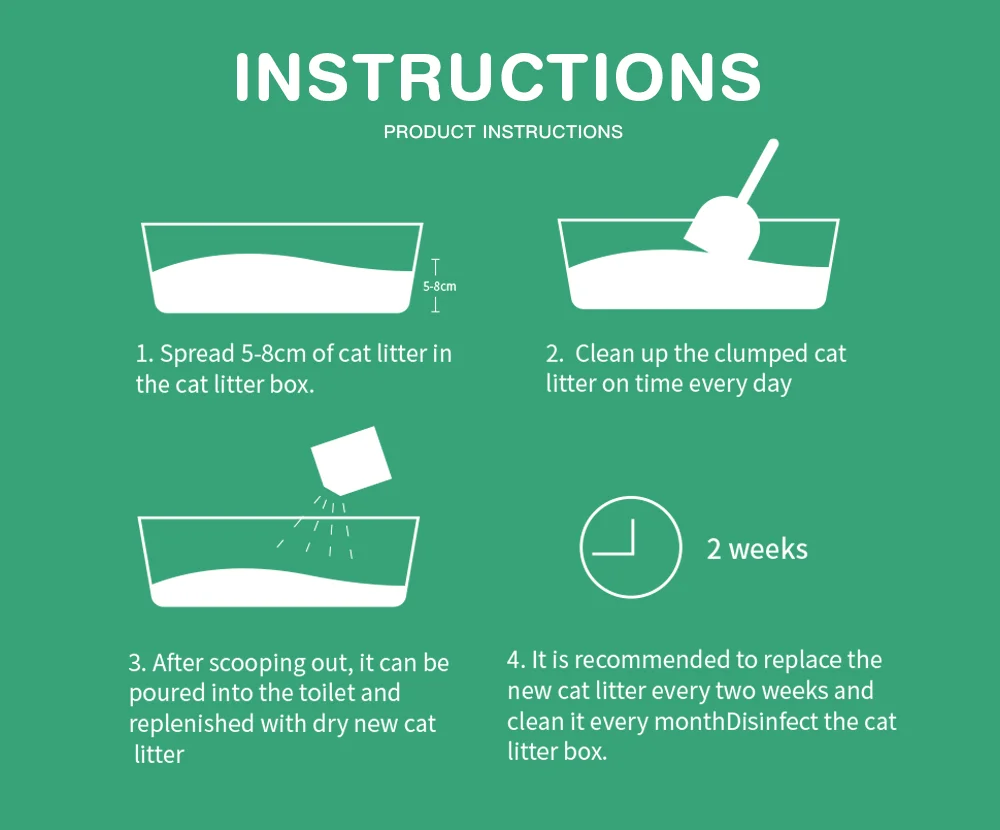 INSTRUCTIONS

PRODUCT INSTRUCTIONS

5-8cm

1. Spread 5-8cm of cat litter in the cat litter box.

2. Clean up the clumped cat litter on time every day

3. After scooping out, it can be poured into the toilet and replenished with dry new cat litter

2 weeks

4. It is recommended to replace the new cat litter every two weeks and clean it every monthDisinfect the cat litter box.