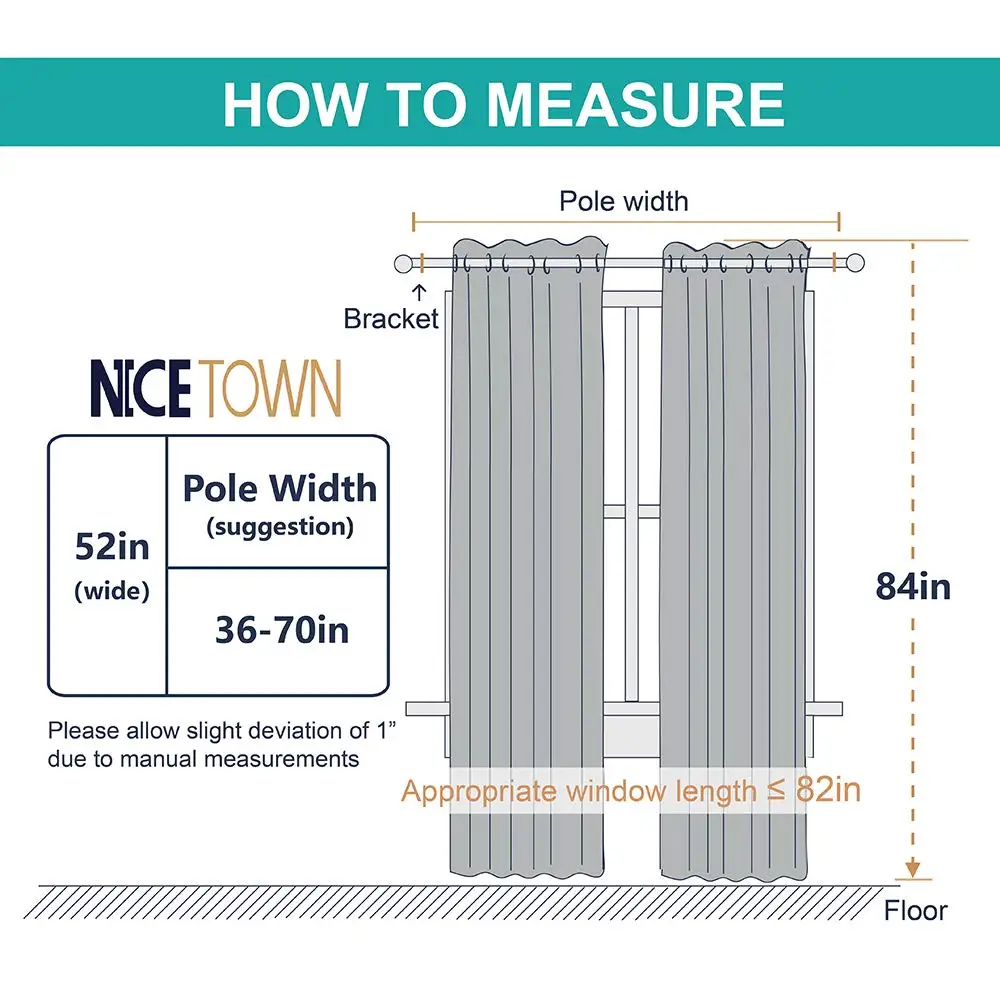 HOW TO MEASURE

Pole width

Bracket

NICETOWN

| 52in (wide) | Pole Width (suggestion) |
|---|---|
| | 36-70in |

Please allow slight deviation of 1" due to manual measurements

84in

Appropriate window length ≤ 82in

Floor