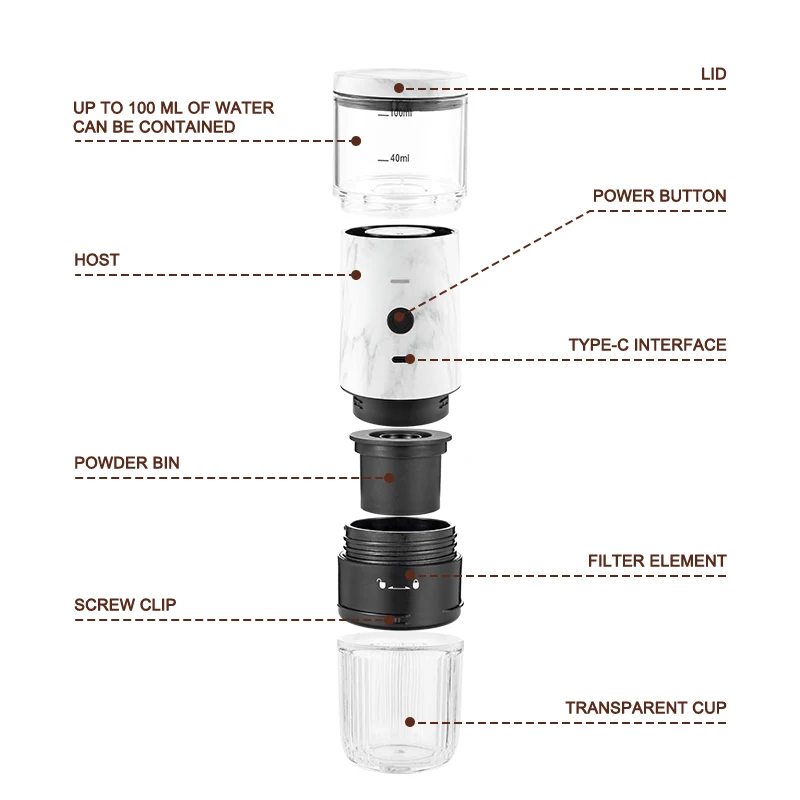 LID

UP TO 100 ML OF WATER CAN BE CONTAINED

100ml

40ml

POWER BUTTON

HOST

TYPE-C INTERFACE

POWDER BIN

FILTER ELEMENT

SCREW CLIP

TRANSPARENT CUP