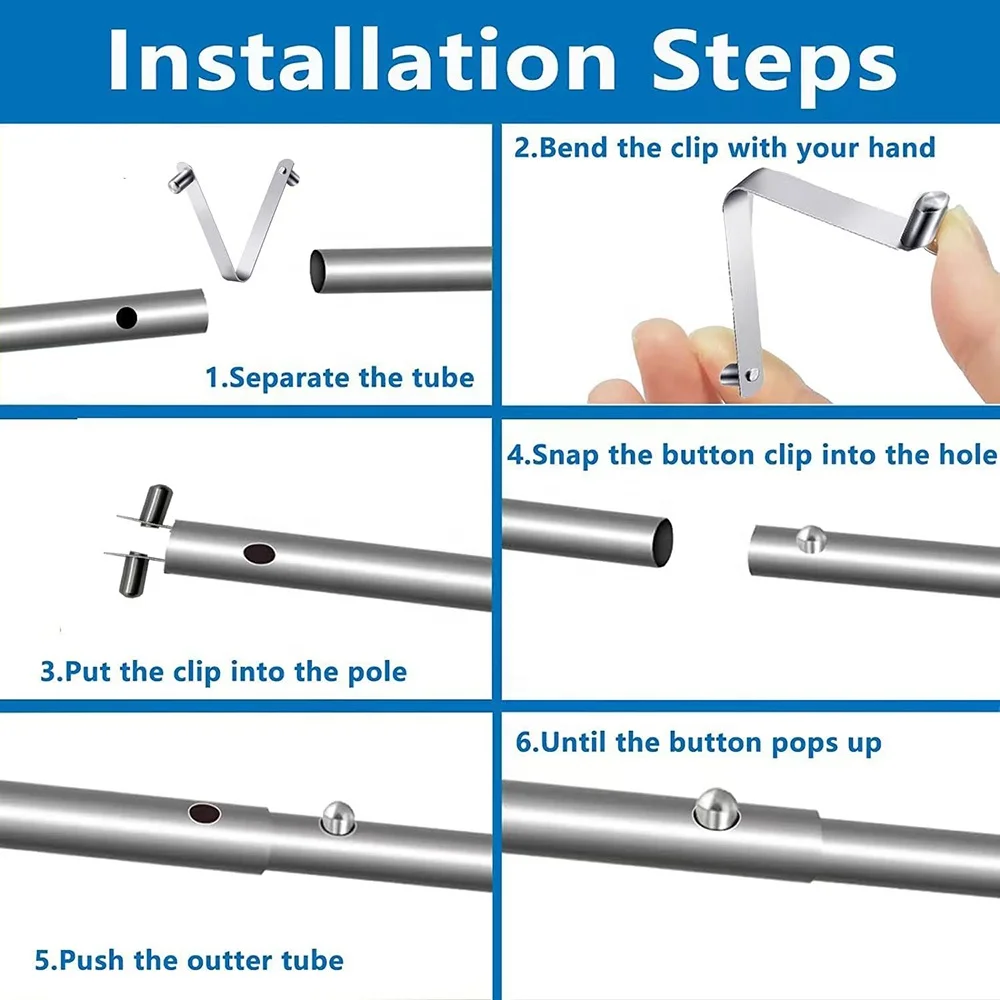 Installation Steps

1.Separate the tube

2.Bend the clip with your hand

3.Put the clip into the pole

4.Snap the button clip into the hole

5.Push the outter tube

6.Until the button pops up