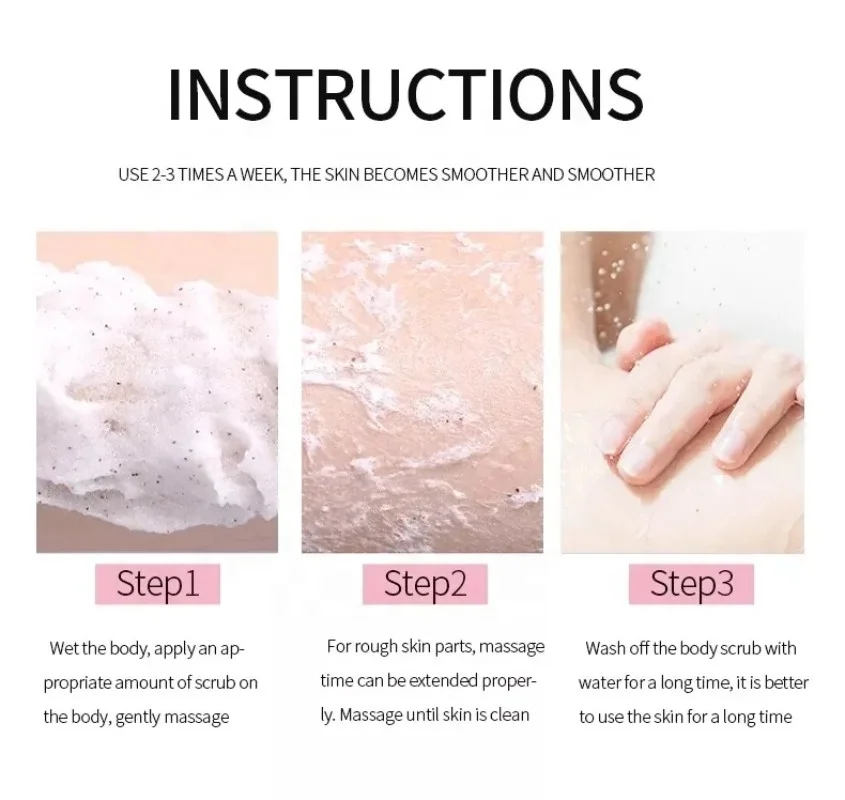 INSTRUCTIONS

USE 2-3 TIMES A WEEK, THE SKIN BECOMES SMOOTHER AND SMOOTHER

Step1

Wet the body, apply an appropriate amount of scrub on the body, gently massage

Step2

For rough skin parts, massage time can be extended properly. Massage until skin is clean

Step3

Wash off the body scrub with water for a long time, it is better to use the skin for a long time