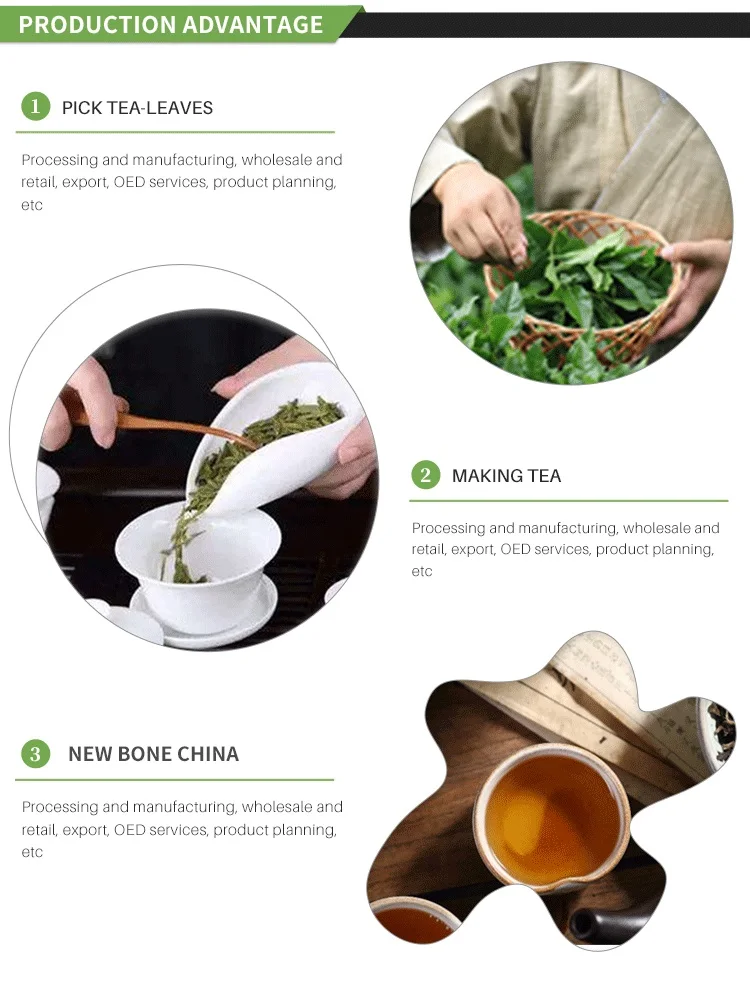 PRODUCTION ADVANTAGE

1 PICK TEA-LEAVES

Processing and manufacturing, wholesale and retail, export, OED services, product planning, etc

2 MAKING TEA

Processing and manufacturing, wholesale and retail, export, OED services, product planning, etc

3 NEW BONE CHINA

Processing and manufacturing, wholesale and retail, export, OED services, product planning, etc