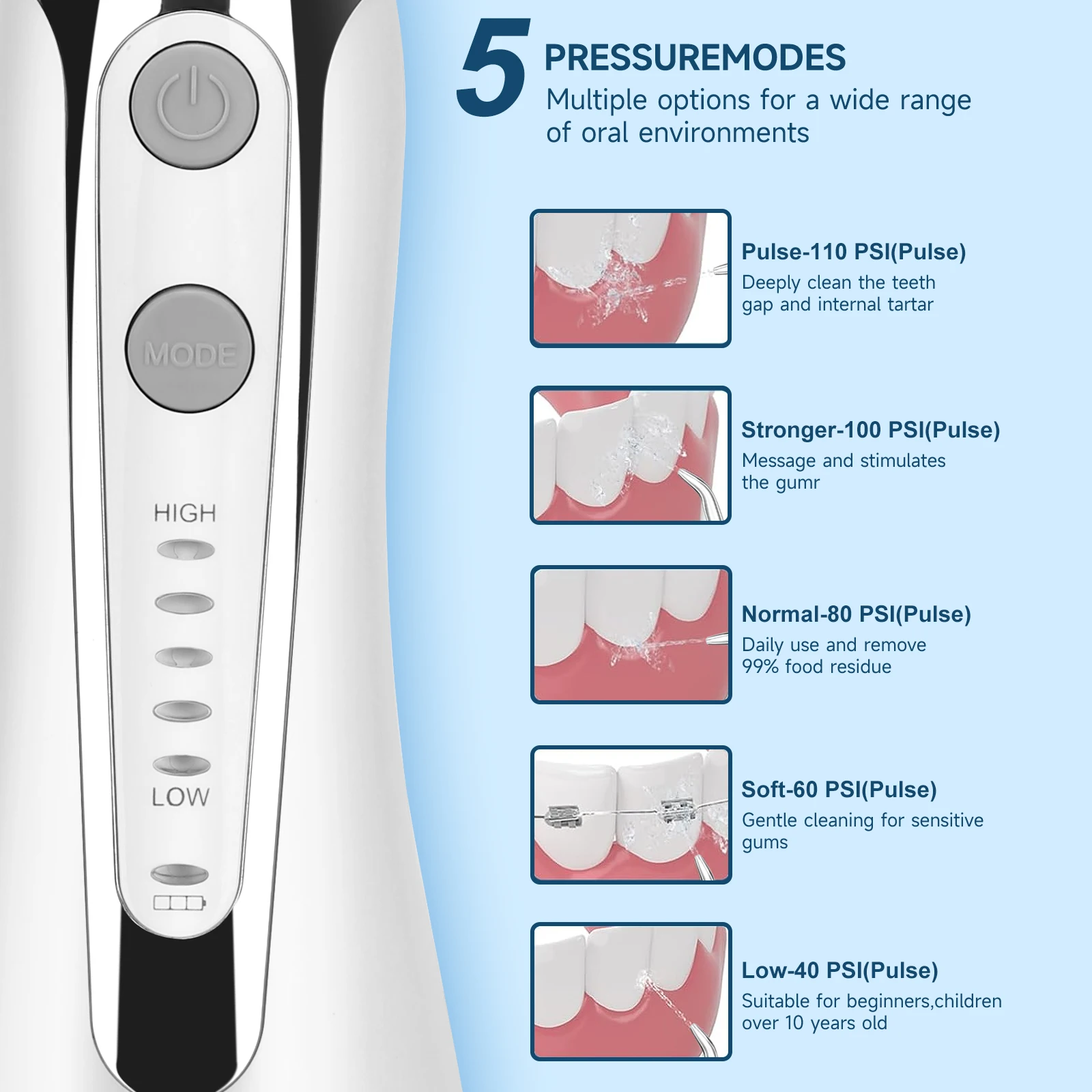 MODE

HIGH

LOW

5 PRESSUREMODES

Multiple options for a wide range of oral environments

Pulse-110 PSI(Pulse)

Deeply clean the teeth gap and internal tartar

Stronger-100 PSI(Pulse)

Message and stimulates the gumr

Normal-80 PSI(Pulse)

Daily use and remove 99% food residue

Soft-60 PSI(Pulse)

Gentle cleaning for sensitive gums

Low-40 PSI(Pulse)

Suitable for beginners,children over 10 years old