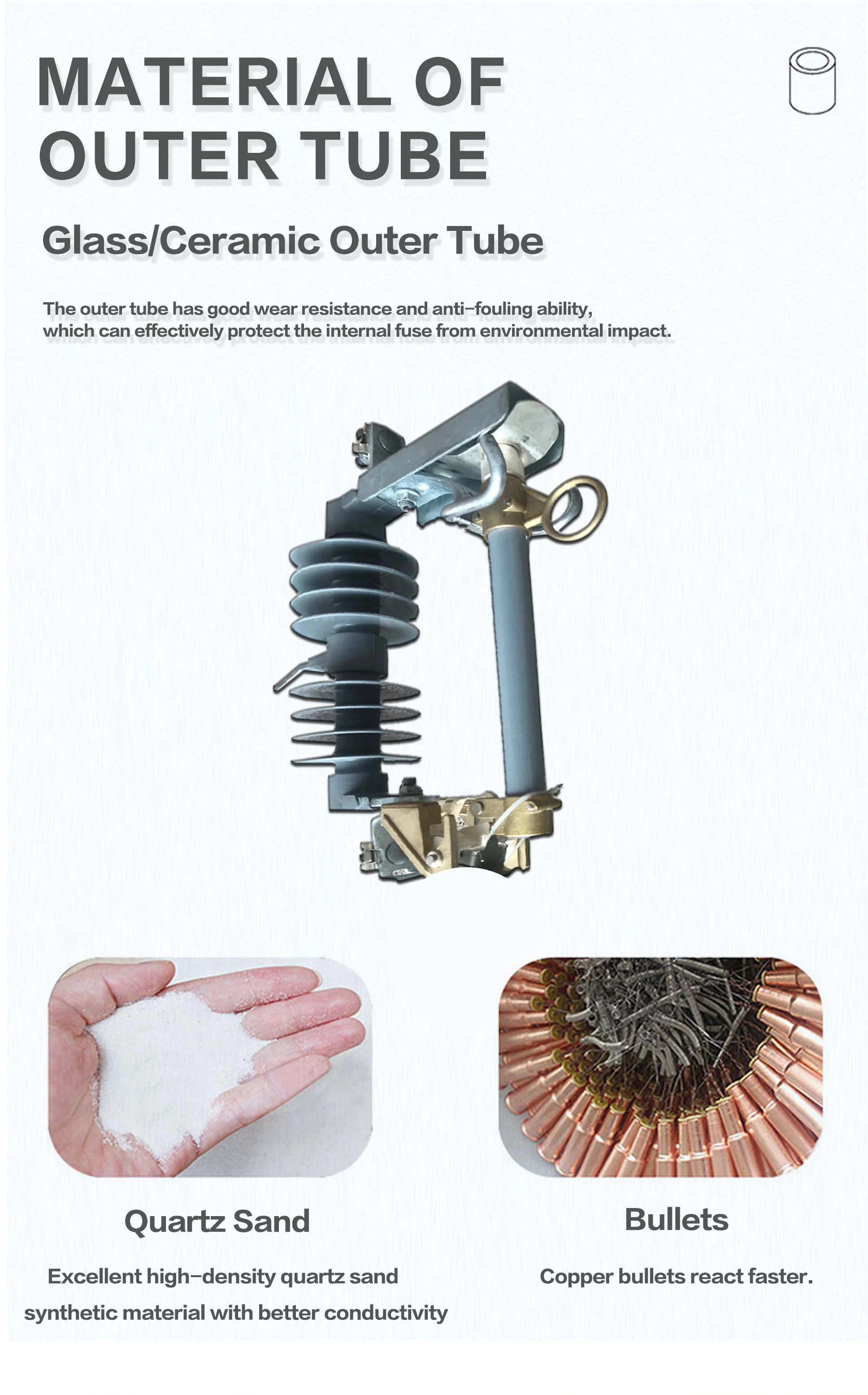 MATERIAL OF OUTER TUBE

Glass/Ceramic Outer Tube

The outer tube has good wear resistance and anti-fouling ability, which can effectively protect the internal fuse from environmental impact.

Quartz Sand

Excellent high-density quartz sand synthetic material with better conductivity

Bullets

Copper bullets react faster.