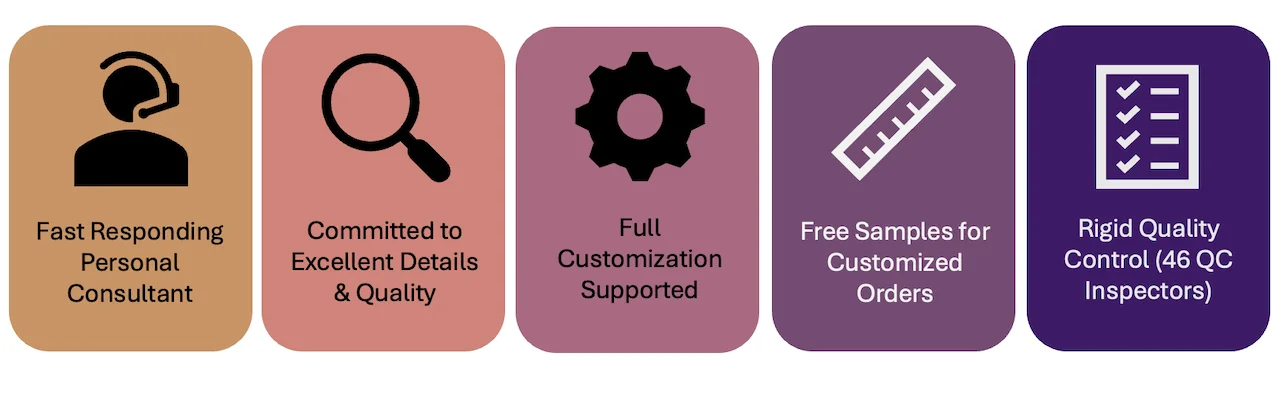 Fast Responding Personal Consultant

Committed to Excellent Details & Quality

Full Customization Supported

Free Samples for Customized Orders

Rigid Quality Control (46 QC Inspectors)