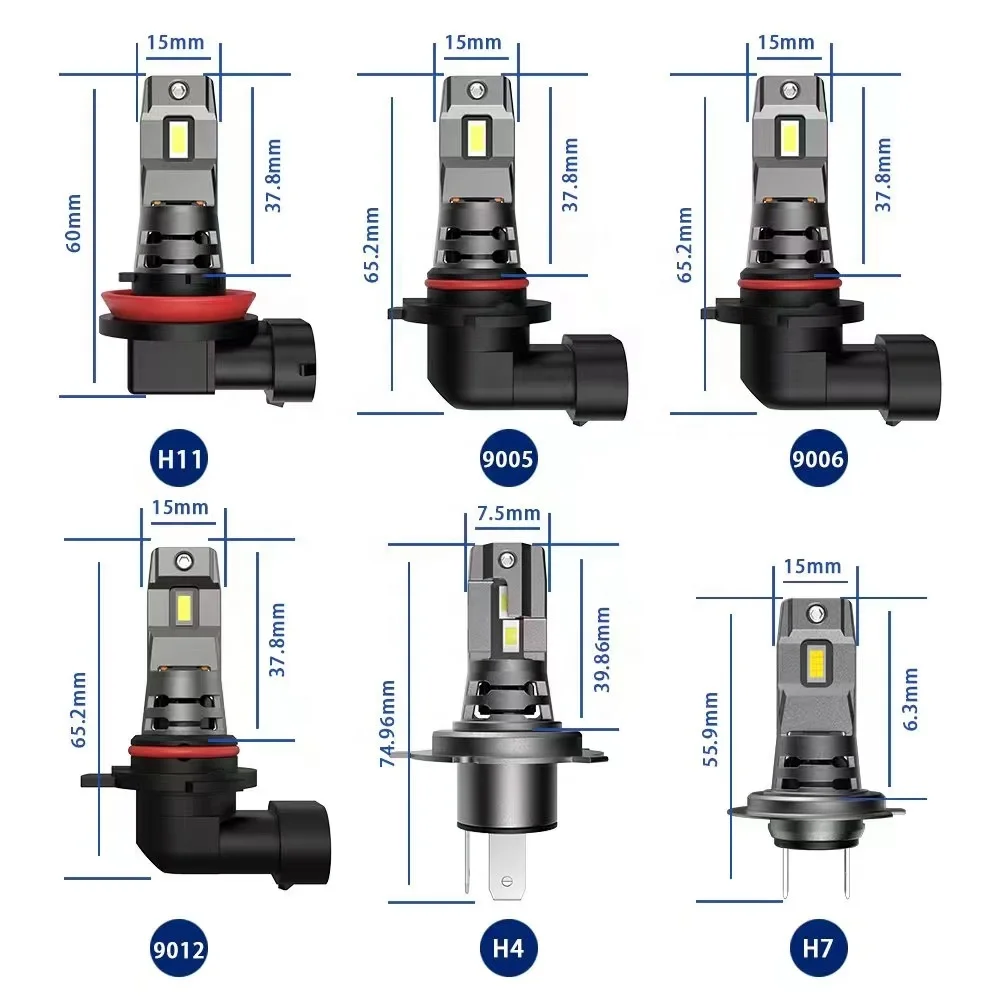 15mm
60mm
37.8mm
H11

15mm
65.2mm
37.8mm
9005

15mm
65.2mm
37.8mm
9006

15mm
65.2mm
37.8mm
9012

7.5mm
74.96mm
39.86mm
H4

15mm
55.9mm
6.3mm
H7