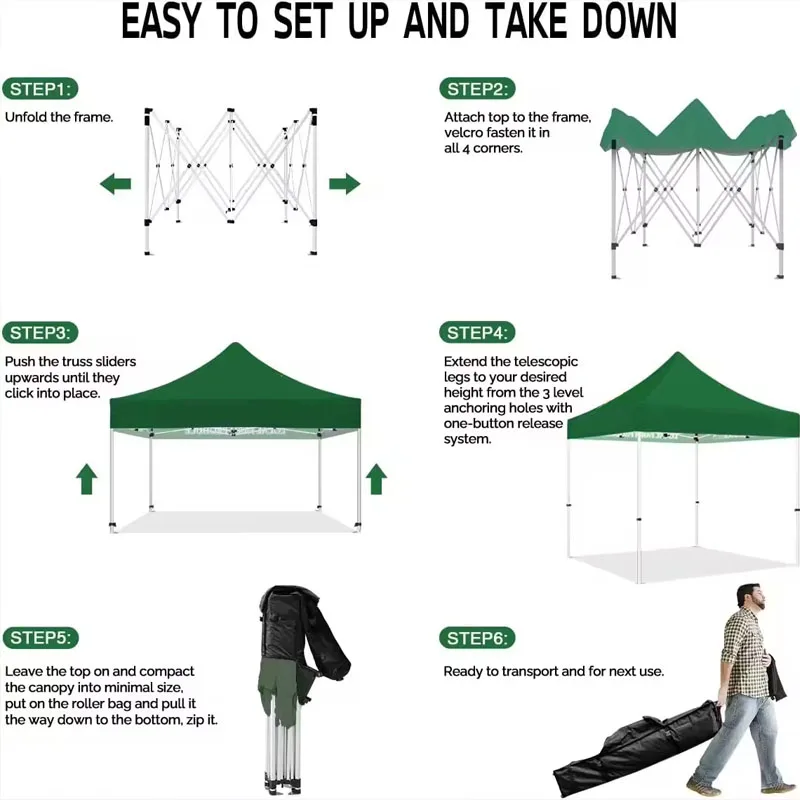 EASY TO SET UP AND TAKE DOWN

STEP1:

Unfold the frame.

STEP2:

Attach top to the frame, velcro fasten it in all 4 corners.

STEP3:

Push the truss sliders upwards until they click into place.

STEP4:

Extend the telescopic legs to your desired height from the 3 level anchoring holes with one-button release system.

STEP5:

Leave the top on and compact the canopy into minimal size, put on the roller bag and pull it the way down to the bottom, zip it.

STEP6:

Ready to transport and for next use.