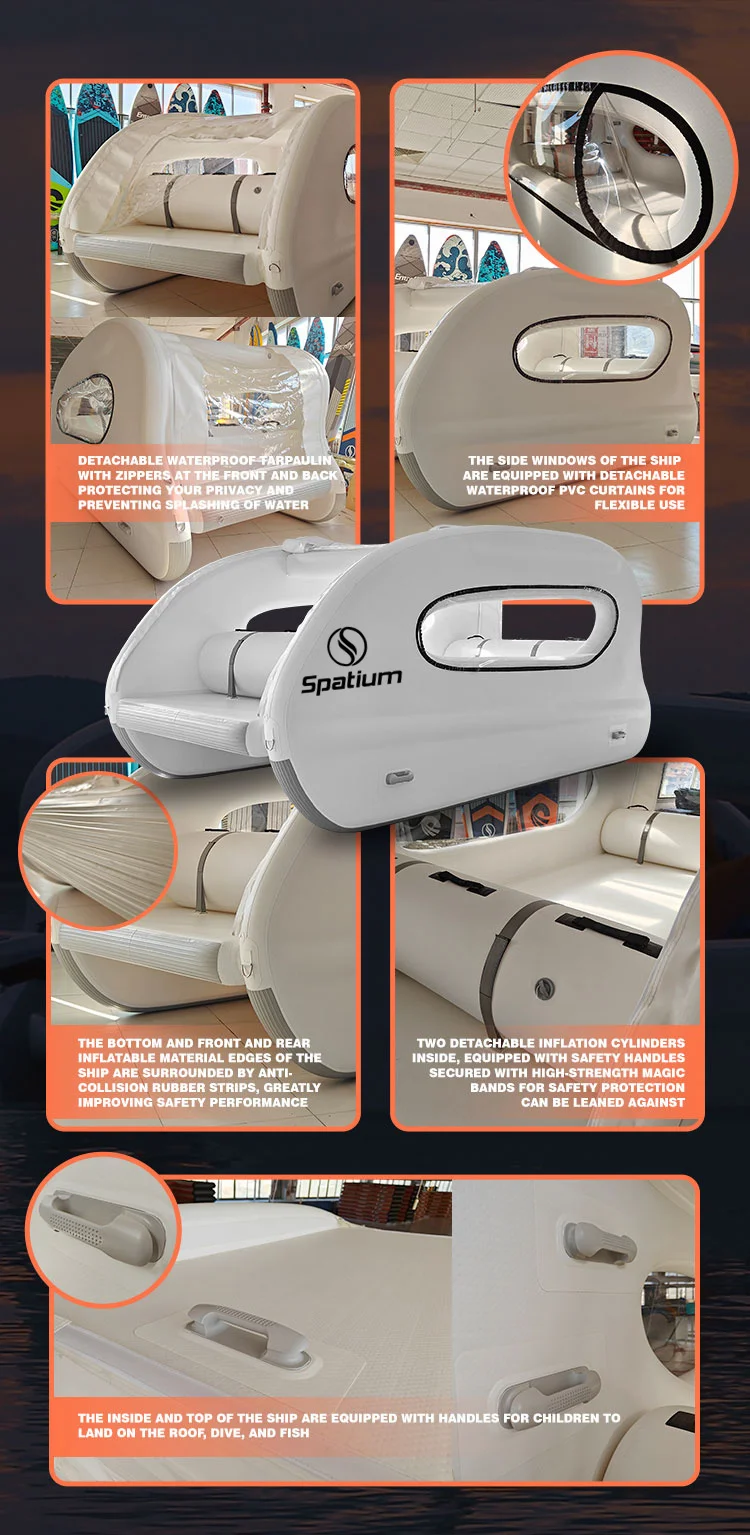 DETACHABLE WATERPROOF TARPAULIN WITH ZIPPERS AT THE FRONT AND BACK PROTECTING YOUR PRIVACY AND PREVENTING SPLASHING OF WATER

THE SIDE WINDOWS OF THE SHIP ARE EQUIPPED WITH DETACHABLE WATERPROOF PVC CURTAINS FOR FLEXIBLE USE

Spatium

THE BOTTOM AND FRONT AND REAR INFLATABLE MATERIAL EDGES OF THE SHIP ARE SURROUNDED BY ANTI-COLLISION RUBBER STRIPS, GREATLY IMPROVING SAFETY PERFORMANCE

TWO DETACHABLE INFLATION CYLINDERS INSIDE, EQUIPPED WITH SAFETY HANDLES SECURED WITH HIGH-STRENGTH MAGIC BANDS FOR SAFETY PROTECTION CAN BE LEANED AGAINST

THE INSIDE AND TOP OF THE SHIP ARE EQUIPPED WITH HANDLES FOR CHILDREN TO LAND ON THE ROOF, DIVE, AND FISH