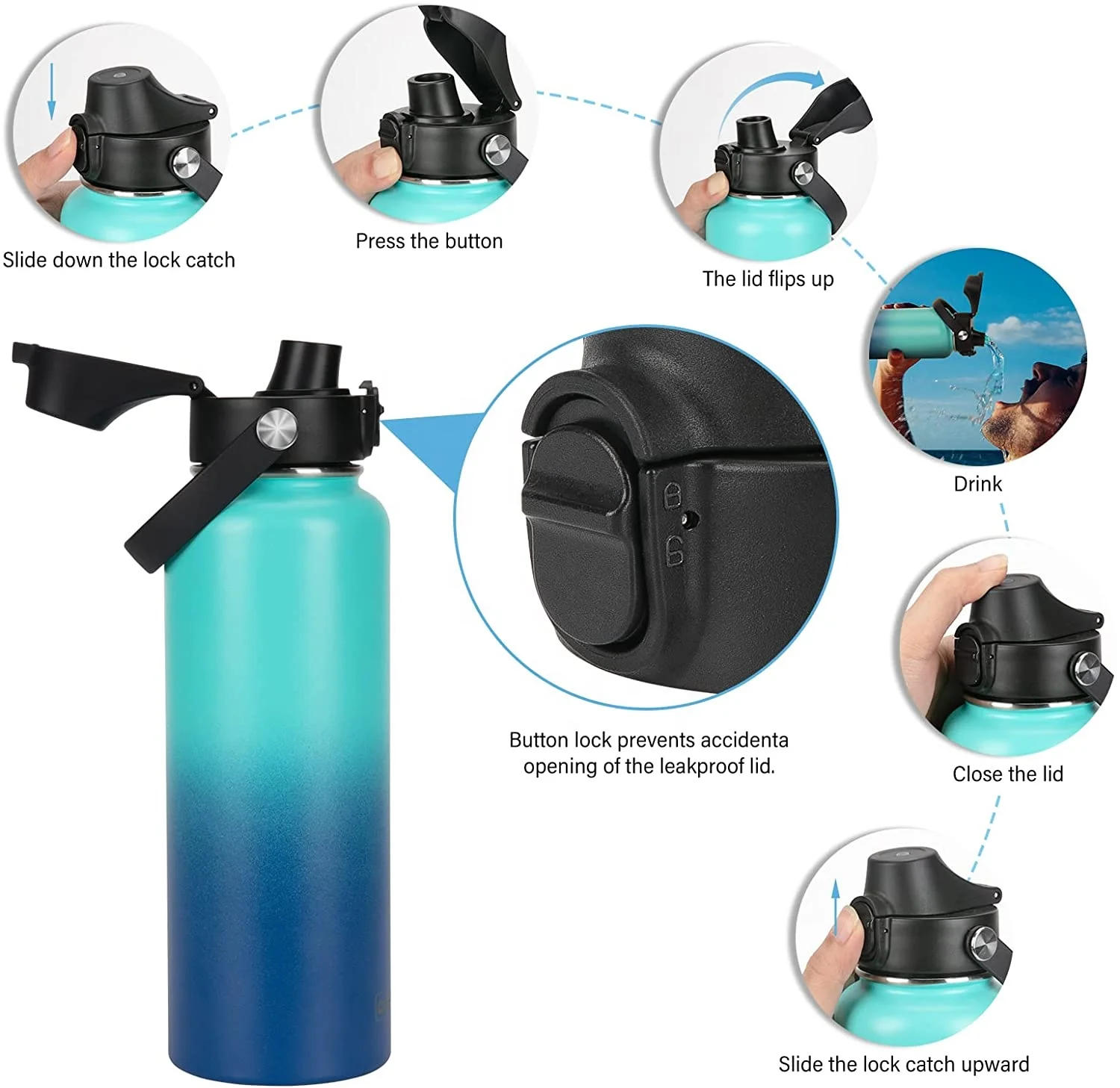 Slide down the lock catch

Press the button

The lid flips up

Drink

Close the lid

Slide the lock catch upward

Button lock prevents accidenta opening of the leakproof lid.