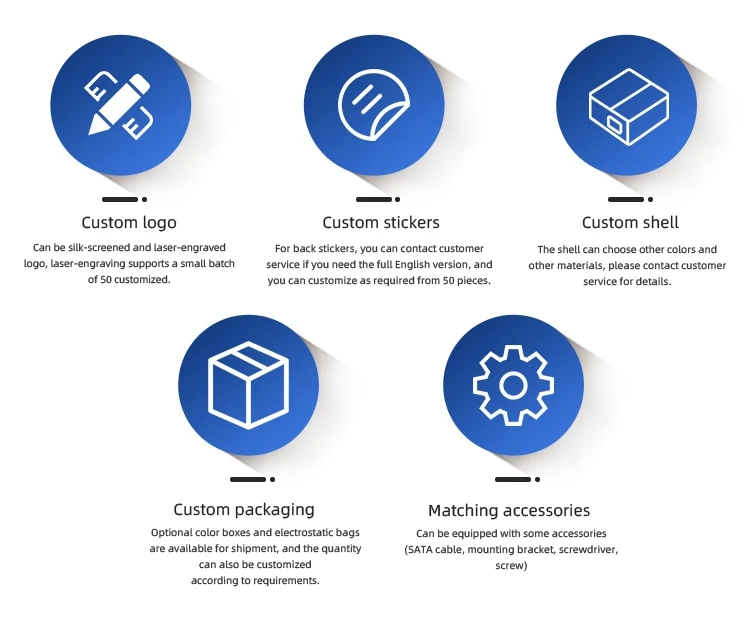 Custom logo

Can be silk-screened and laser-engraved logo, laser-engraving supports a small batch of 50 customized.

Custom stickers

For back stickers, you can contact customer service if you need the full English version, and you can customize as required from 50 pieces.

Custom shell

The shell can choose other colors and other materials, please contact customer service for details.

Custom packaging

Optional color boxes and electrostatic bags are available for shipment, and the quantity can also be customized according to requirements.

Matching accessories

Can be equipped with some accessories (SATA cable, mounting bracket, screwdriver, screw)