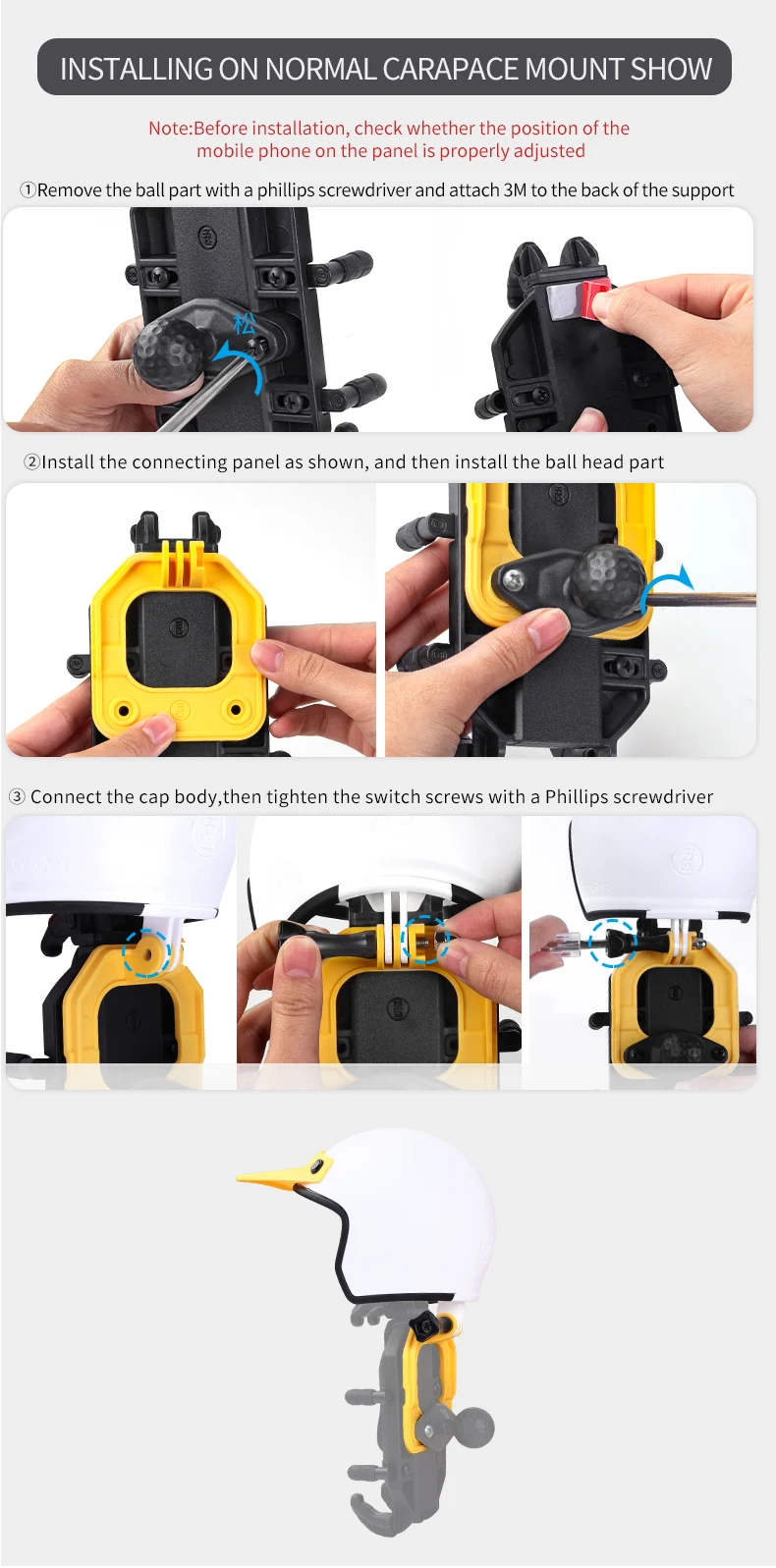 INSTALLING ON NORMAL CARAPACE MOUNT SHOW

Note:Before installation, check whether the position of the mobile phone on the panel is properly adjusted

①Remove the ball part with a phillips screwdriver and attach 3M to the back of the support

松

②Install the connecting panel as shown, and then install the ball head part

③ Connect the cap body,then tighten the switch screws with a Phillips screwdriver