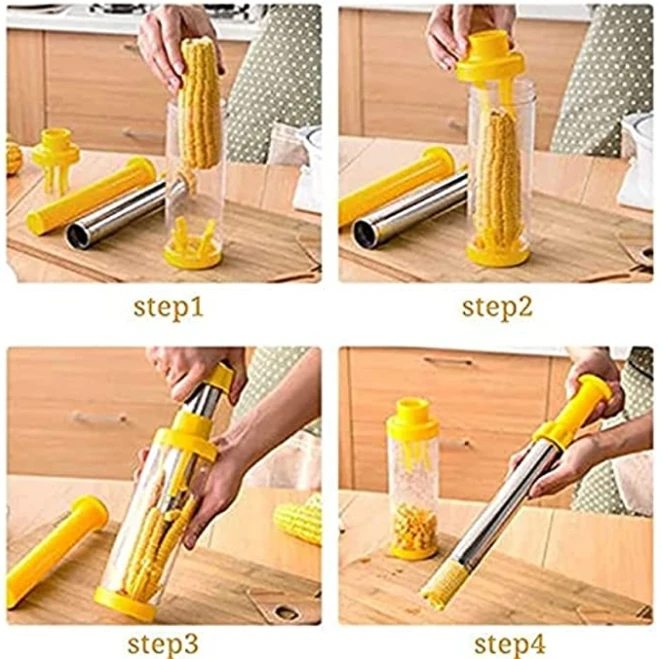 step1

step2

step3

step4