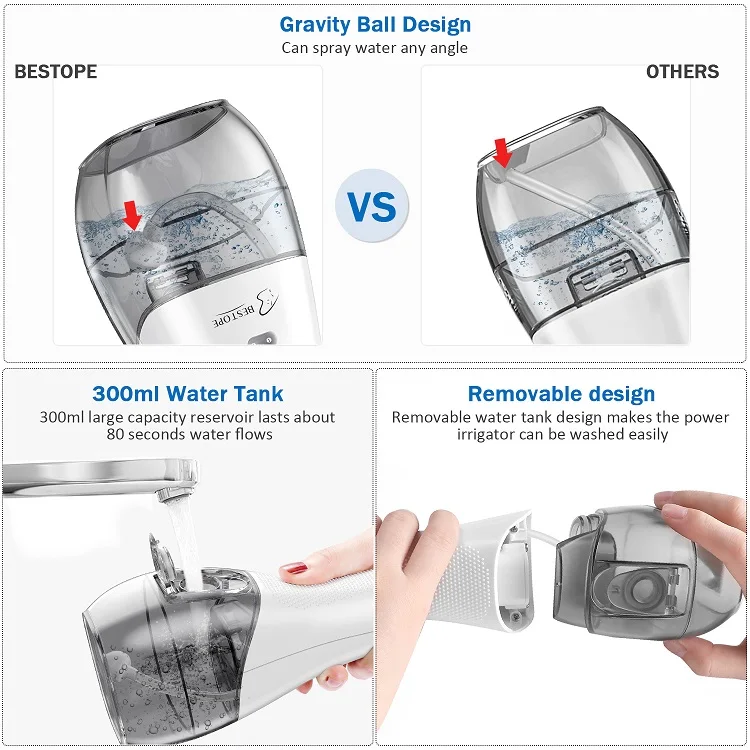 Gravity Ball Design
Can spray water any angle

BESTOPE

OTHERS

BESTOPE

VS

300ml Water Tank
300ml large capacity reservoir lasts about 80 seconds water flows

Removable design
Removable water tank design makes the power irrigator can be washed easily