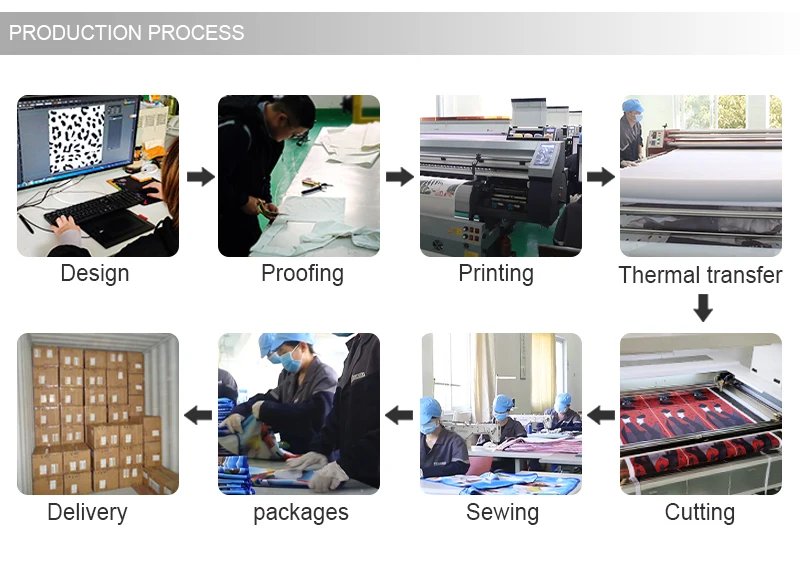 PRODUCTION PROCESS

Design

Proofing

Printing

Thermal transfer

Cutting

Sewing

packages

Delivery