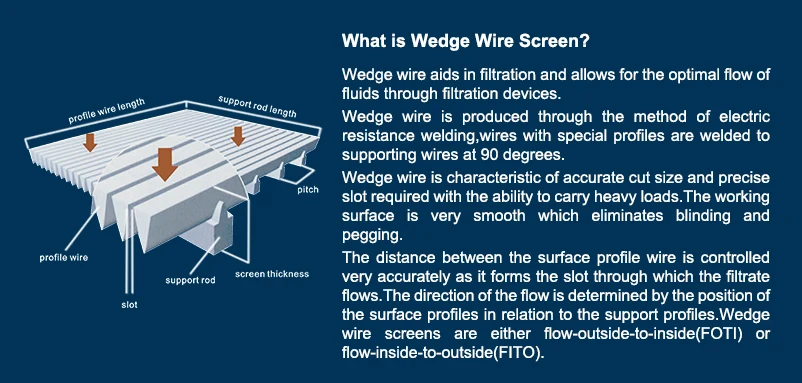 profile wire length

support rod length

pitch

profile wire

support rod

screen thickness

slot

What is Wedge Wire Screen?

Wedge wire aids in filtration and allows for the optimal flow of fluids through filtration devices.

Wedge wire is produced through the method of electric resistance welding,wires with special profiles are welded to supporting wires at 90 degrees.

Wedge wire is characteristic of accurate cut size and precise slot required with the ability to carry heavy loads.The working surface is very smooth which eliminates blinding and pegging.

The distance between the surface profile wire is controlled very accurately as it forms the slot through which the filtrate flows.The direction of the flow is determined by the position of the surface profiles in relation to the support profiles.Wedge wire screens are either flow-outside-to-inside(FOTI) or flow-inside-to-outside(FITO).