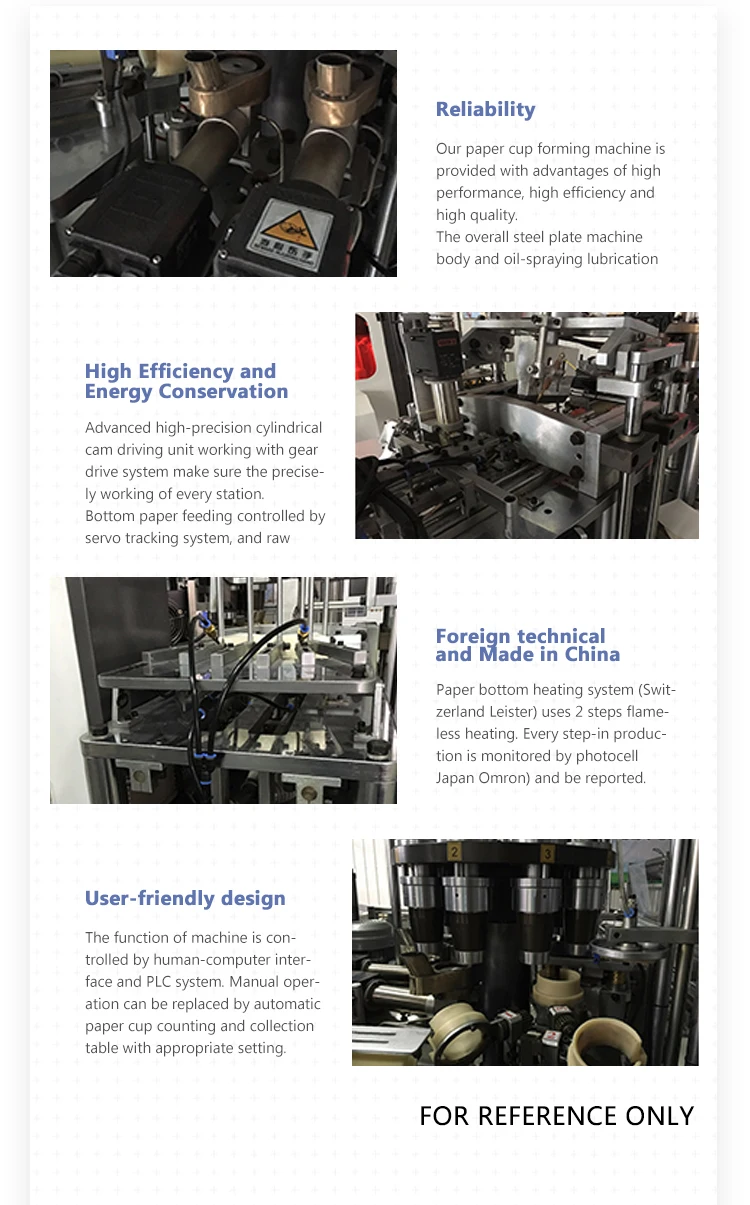 Reliability

Our paper cup forming machine is provided with advantages of high performance, high efficiency and high quality.
The overall steel plate machine body and oil-spraying lubrication

High Efficiency and Energy Conservation

Advanced high-precision cylindrical cam driving unit working with gear drive system make sure the precisely working of every station.
Bottom paper feeding controlled by servo tracking system, and raw

Foreign technical and Made in China

Paper bottom heating system (Switzerland Leister) uses 2 steps flameless heating. Every step-in production is monitored by photocell Japan Omron) and be reported.

2
3

User-friendly design

The function of machine is controlled by human-computer interface and PLC system. Manual operation can be replaced by automatic paper cup counting and collection table with appropriate setting.

FOR REFERENCE ONLY