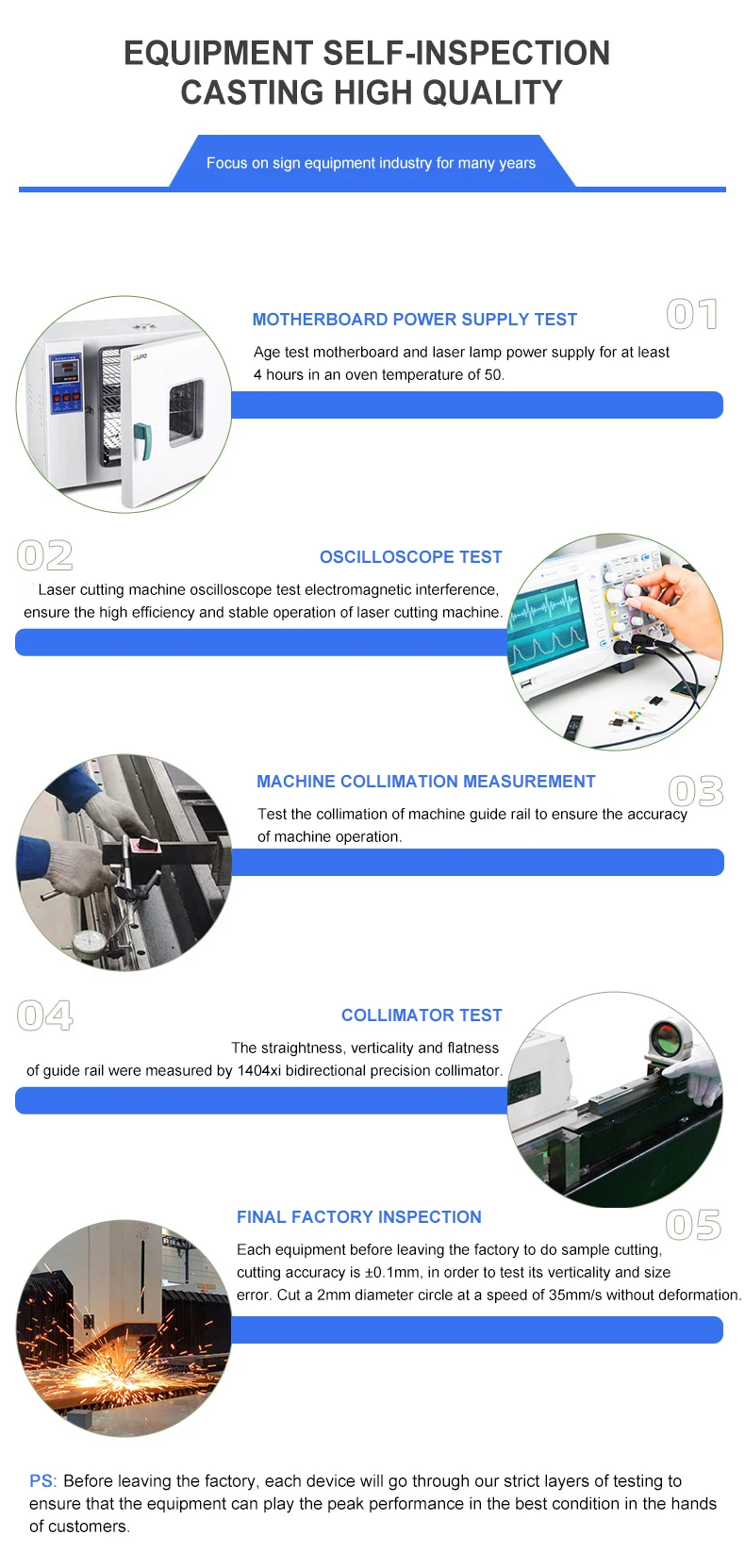 EQUIPMENT SELF-INSPECTION
CASTING HIGH QUALITY

Focus on sign equipment industry for many years

MOTHERBOARD POWER SUPPLY TEST

01

Age test motherboard and laser lamp power supply for at least 4 hours in an oven temperature of 50.

02

OSCILLOSCOPE TEST

Laser cutting machine oscilloscope test electromagnetic interference, ensure the high efficiency and stable operation of laser cutting machine.

MACHINE COLLIMATION MEASUREMENT

03

Test the collimation of machine guide rail to ensure the accuracy of machine operation.

04

COLLIMATOR TEST

The straightness, verticality and flatness of guide rail were measured by 1404xi bidirectional precision collimator.

FINAL FACTORY INSPECTION

05

Each equipment before leaving the factory to do sample cutting, cutting accuracy is ±0.1mm, in order to test its verticality and size error. Cut a 2mm diameter circle at a speed of 35mm/s without deformation.

PS: Before leaving the factory, each device will go through our strict layers of testing to ensure that the equipment can play the peak performance in the best condition in the hands of customers.