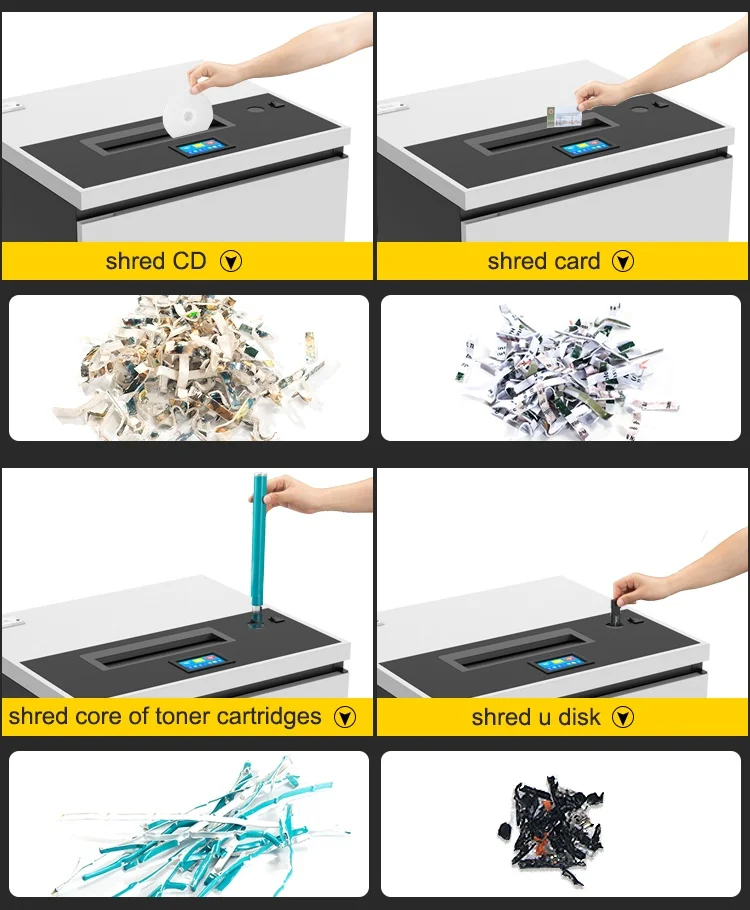 shred CD

shred card

shred core of toner cartridges

shred u disk