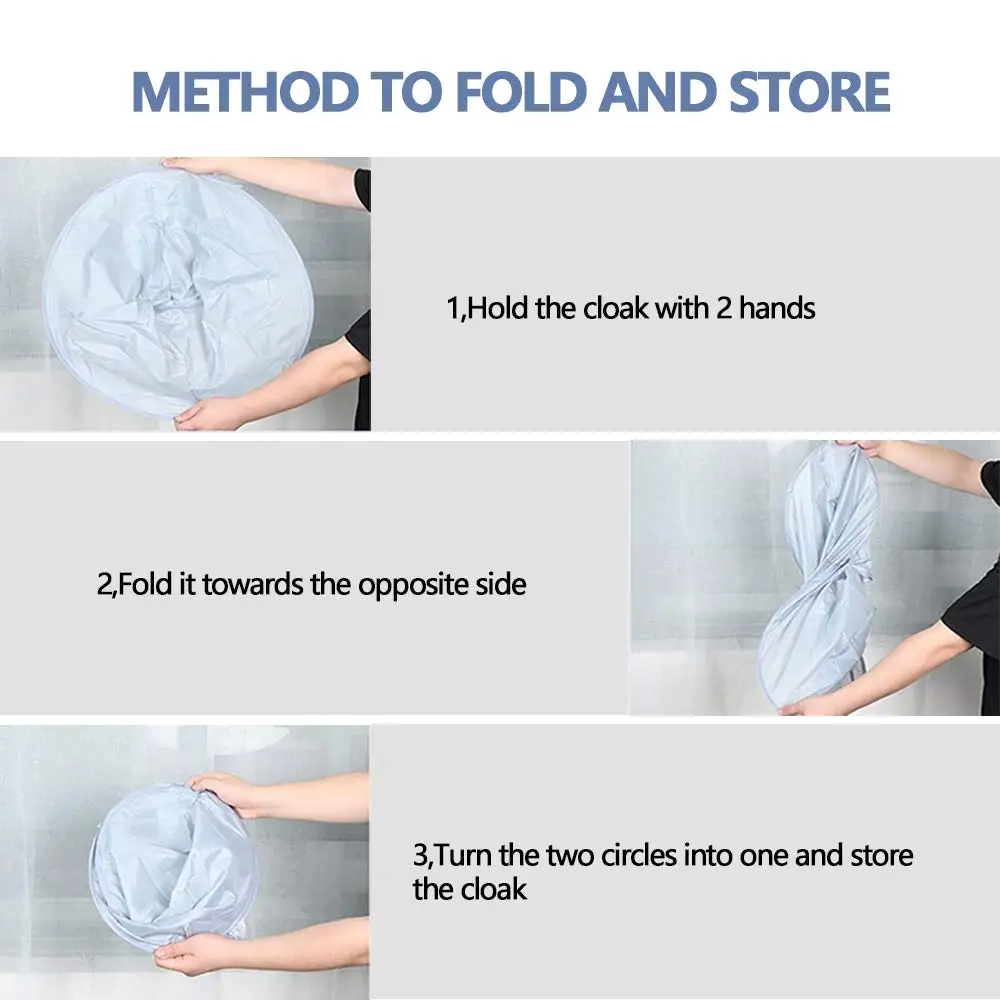 METHOD TO FOLD AND STORE

1,Hold the cloak with 2 hands

2,Fold it towards the opposite side

3,Turn the two circles into one and store the cloak