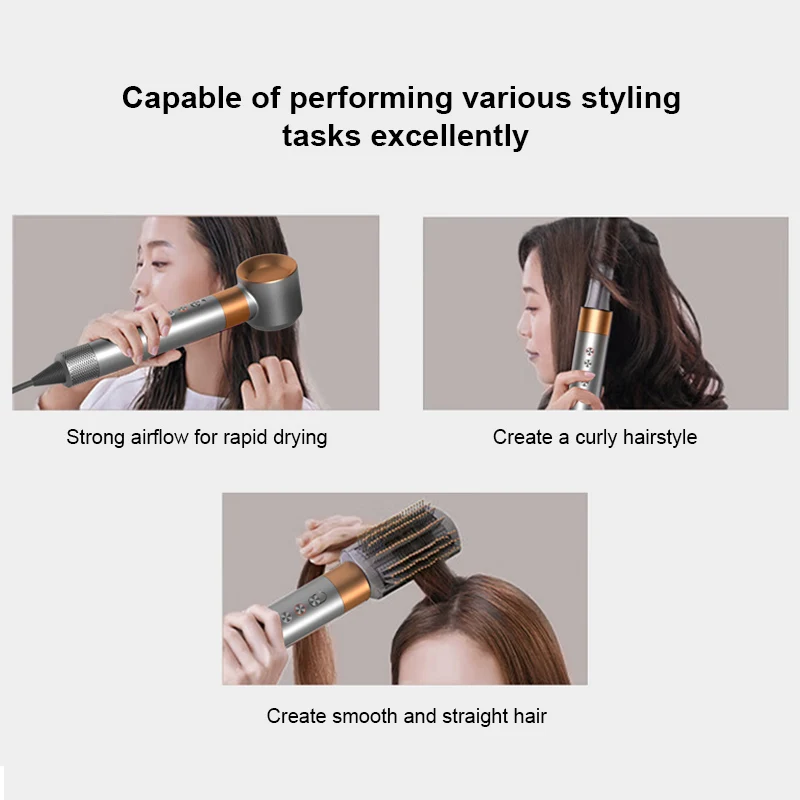 Capable of performing various styling tasks excellently

Strong airflow for rapid drying

Create a curly hairstyle

Create smooth and straight hair