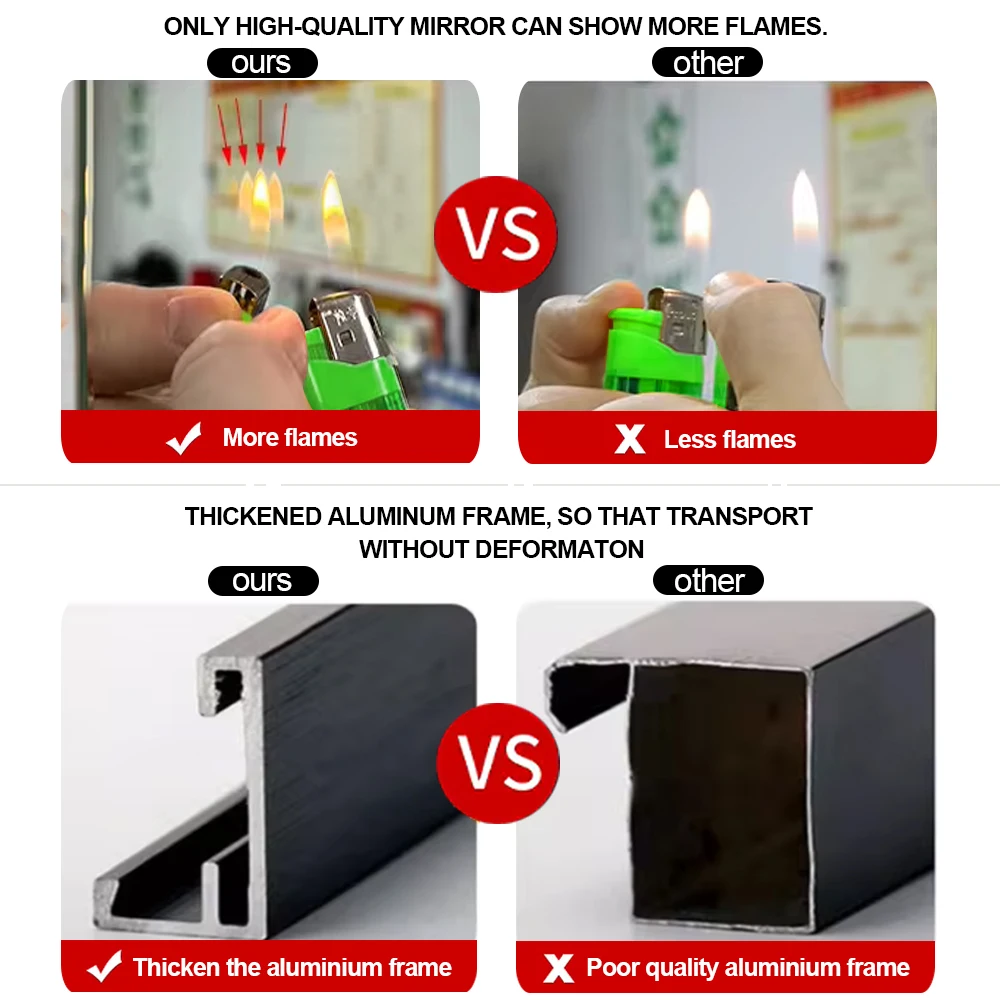 ONLY HIGH-QUALITY MIRROR CAN SHOW MORE FLAMES.

ours

other

VS

✓ More flames

X Less flames

THICKENED ALUMINUM FRAME, SO THAT TRANSPORT WITHOUT DEFORMATON

ours

other

VS

✓ Thicken the aluminium frame

X Poor quality aluminium frame